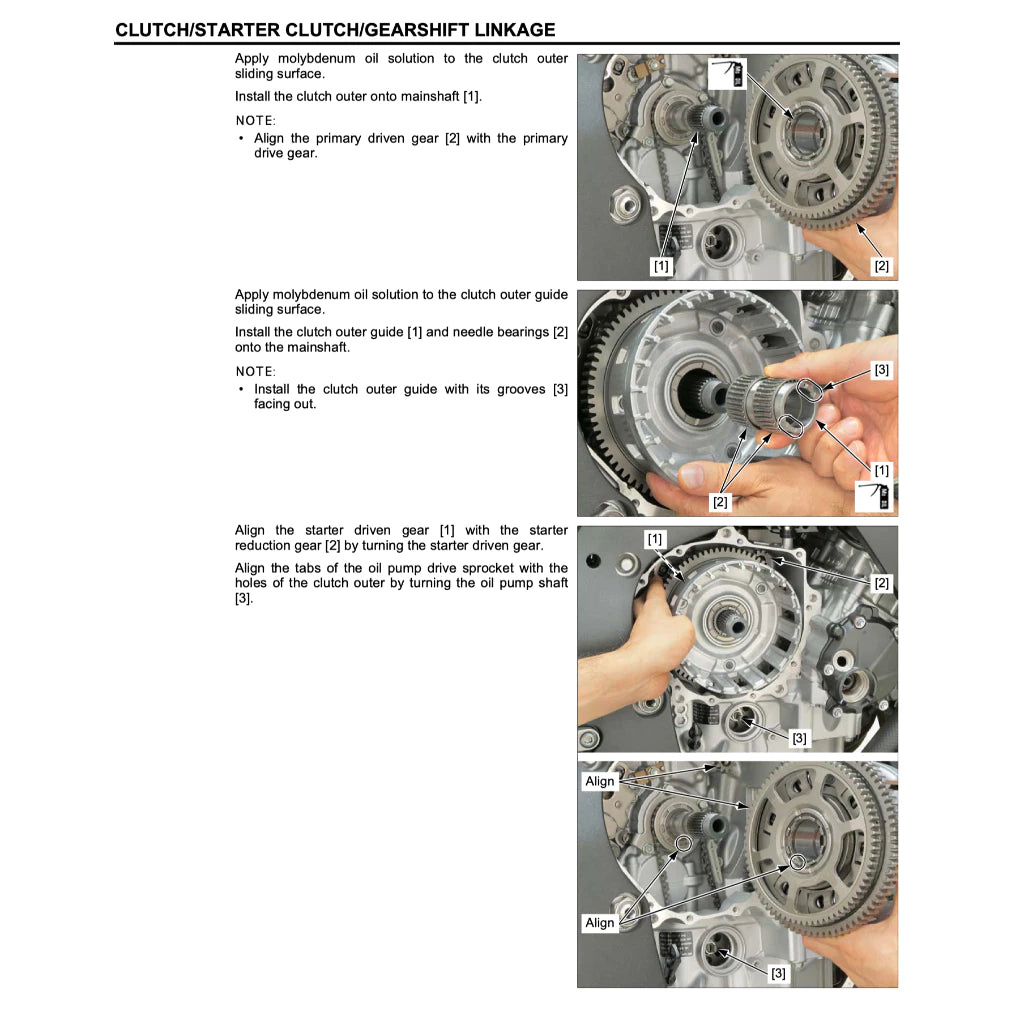 CLUTCH/STARTER CLUTCH/GEARSHIFT LINKAGE

Apply molybdenum oil solution to the clutch outer sliding surface.

Install the clutch outer onto mainshaft [1].

NOTE:
• Align the primary driven gear [2] with the primary drive gear.

[1]
[2]

Apply molybdenum oil solution to the clutch outer guide sliding surface.

Install the clutch outer guide [1] and needle bearings [2] onto the mainshaft.

NOTE:
• Install the clutch outer guide with its grooves [3] facing out.

[3]
[1]
[2]

Align the starter driven gear [1] with the starter reduction gear [2] by turning the starter driven gear.

Align the tabs of the oil pump drive sprocket with the holes of the clutch outer by turning the oil pump shaft [3].

[1]
[2]
[3]

Align
Align
[3]