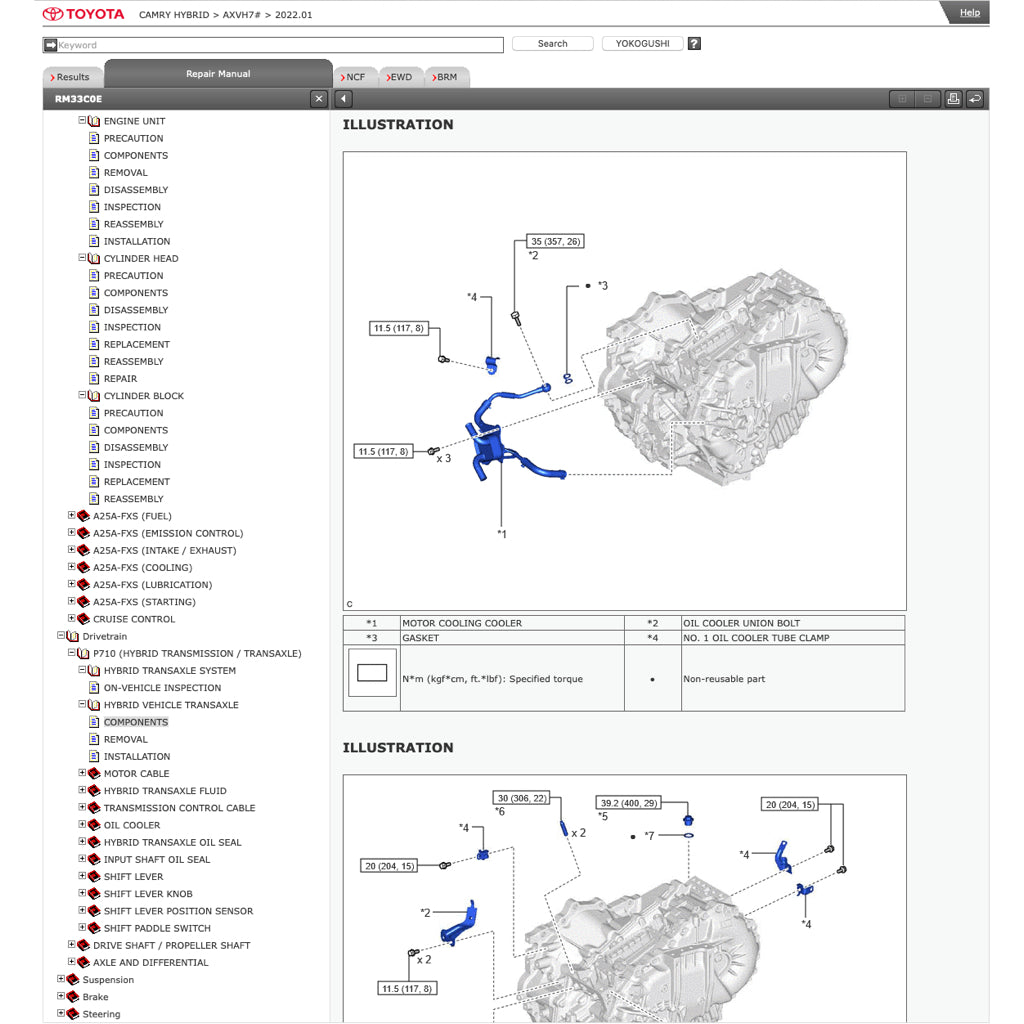 TOYOTA CAMRY HYBRID > AXVH7# > 2022.01

Help

Keyword

Search

YOKOGUSHI

?

Results

Repair Manual

NCF

EWD

BRM

RM33C0E

ENGINE UNIT
PRECAUTION
COMPONENTS
REMOVAL
DISASSEMBLY
INSPECTION
REASSEMBLY
INSTALLATION
CYLINDER HEAD
PRECAUTION
COMPONENTS
DISASSEMBLY
INSPECTION
REPLACEMENT
REASSEMBLY
REPAIR
CYLINDER BLOCK
PRECAUTION
COMPONENTS
DISASSEMBLY
INSPECTION
REPLACEMENT
REASSEMBLY
A25A-FXS (FUEL)
A25A-FXS (EMISSION CONTROL)
A25A-FXS (INTAKE / EXHAUST)
A25A-FXS (COOLING)
A25A-FXS (LUBRICATION)
A25A-FXS (STARTING)
CRUISE CONTROL
Drivetrain
P710 (HYBRID TRANSMISSION / TRANSAXLE)
HYBRID TRANSAXLE SYSTEM
ON-VEHICLE INSPECTION
HYBRID VEHICLE TRANSAXLE
COMPONENTS
REMOVAL
INSTALLATION
MOTOR CABLE
HYBRID TRANSAXLE FLUID
TRANSMISSION CONTROL CABLE
OIL COOLER
HYBRID TRANSAXLE OIL SEAL
INPUT SHAFT OIL SEAL
SHIFT LEVER
SHIFT LEVER KNOB
SHIFT LEVER POSITION SENSOR
SHIFT PADDLE SWITCH
DRIVE SHAFT / PROPELLER SHAFT
AXLE AND DIFFERENTIAL
Suspension
Brake
Steering

ILLUSTRATION

35 (357, 26)
*2
*3
*4
11.5 (117, 8)
11.5 (117, 8)
x 3
*1
C

| *1 | MOTOR COOLING COOLER | *2 | OIL COOLER UNION BOLT |
|---|---|---|---|
| *3 | GASKET | *4 | NO. 1 OIL COOLER TUBE CLAMP |
| | N*m (kgf*cm, ft.*lbf): Specified torque | ● | Non-reusable part |

ILLUSTRATION

30 (306, 22)
*6
x 2
39.2 (400, 29)
*5
*7
20 (204, 15)
*4
20 (204, 15)
*4
*4
*2
x 2
11.5 (117, 8)