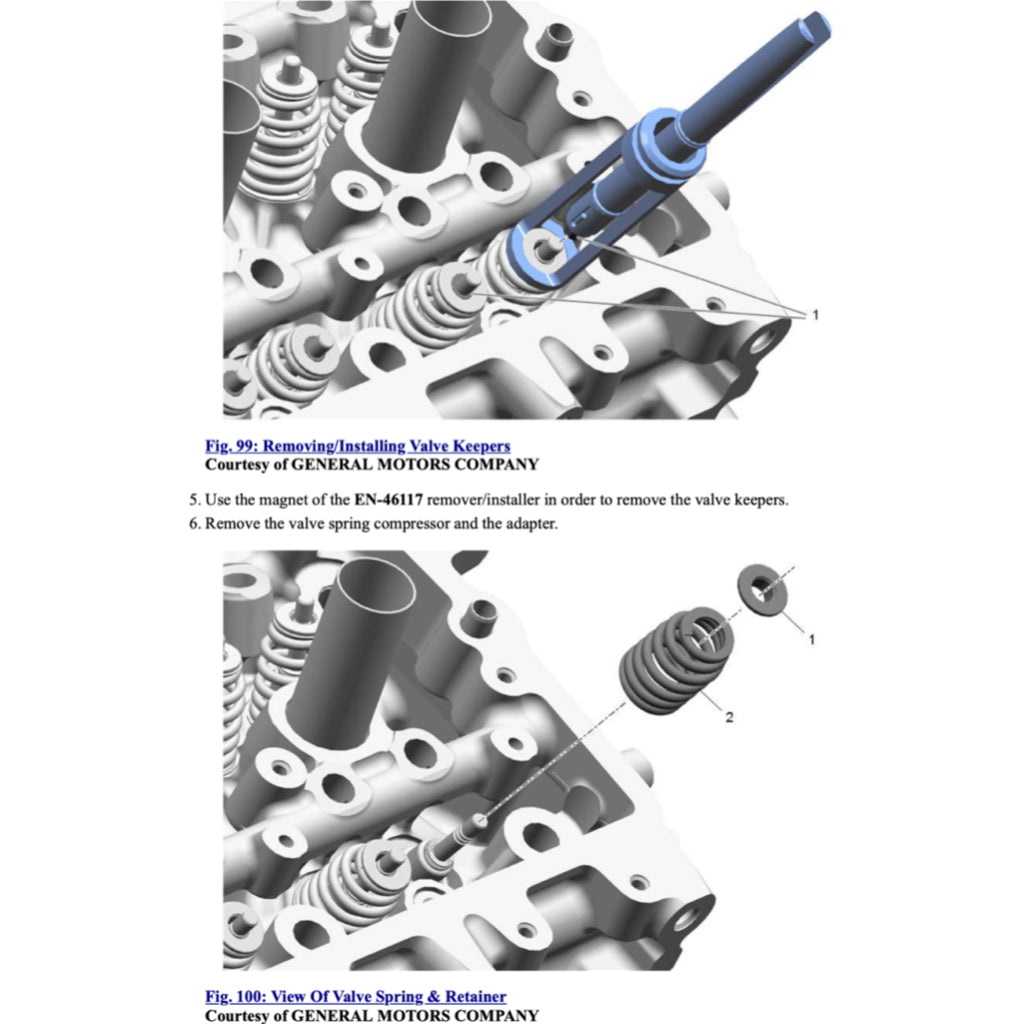 1

Fig. 99: Removing/Installing Valve Keepers
Courtesy of GENERAL MOTORS COMPANY

5. Use the magnet of the EN-46117 remover/installer in order to remove the valve keepers.
6. Remove the valve spring compressor and the adapter.

1

2

Fig. 100: View Of Valve Spring & Retainer
Courtesy of GENERAL MOTORS COMPANY