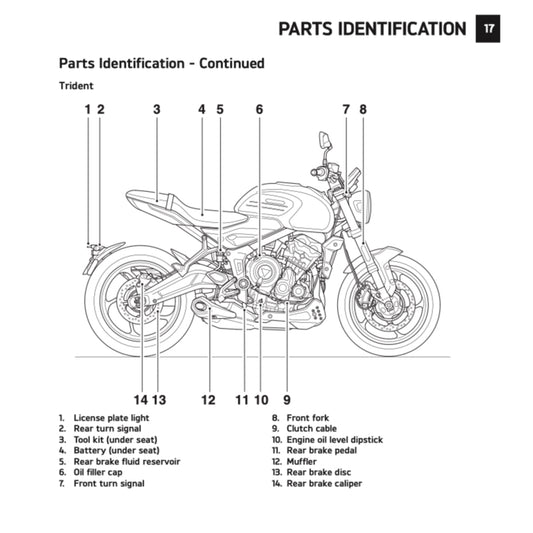 PARTS IDENTIFICATION 17

Parts Identification - Continued

Trident

1 2 3 4 5 6 7 8

14 13 12 11 10 9

1. License plate light
2. Rear turn signal
3. Tool kit (under seat)
4. Battery (under seat)
5. Rear brake fluid reservoir
6. Oil filler cap
7. Front turn signal

8. Front fork
9. Clutch cable
10. Engine oil level dipstick
11. Rear brake pedal
12. Muffler
13. Rear brake disc
14. Rear brake caliper