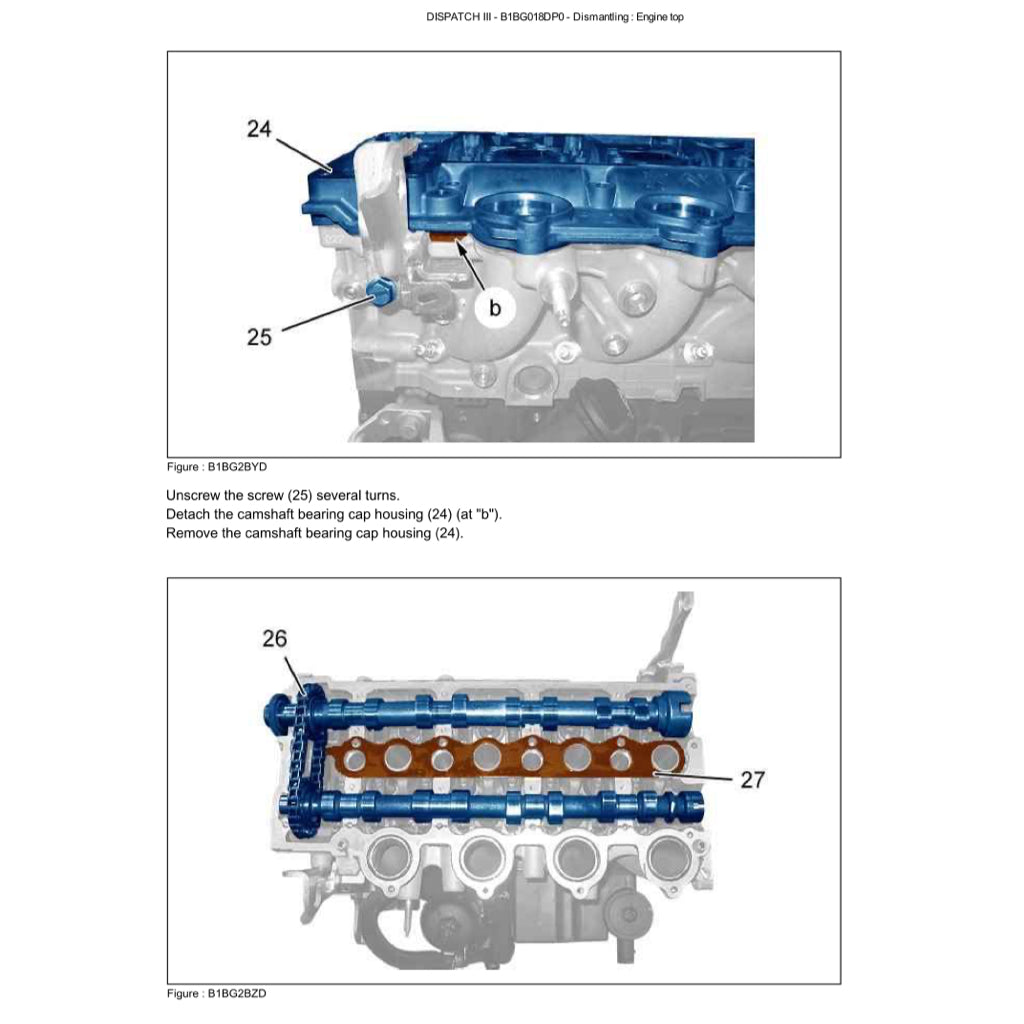 DISPATCH III - B1BG018DP0 - Dismantling : Engine top

24

b

25

Figure : B1BG2BYD

Unscrew the screw (25) several turns.
Detach the camshaft bearing cap housing (24) (at "b").
Remove the camshaft bearing cap housing (24).

26

27

Figure : B1BG2BZD