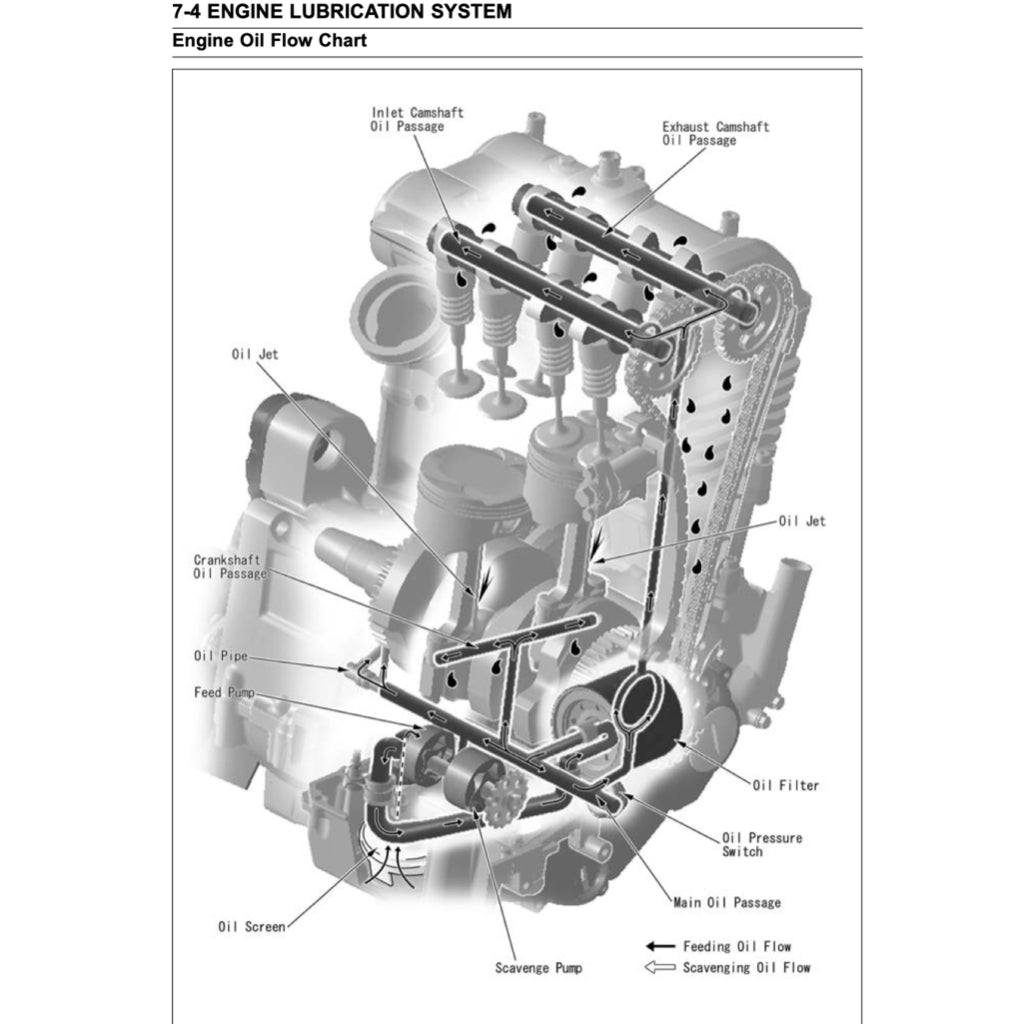 7-4 ENGINE LUBRICATION SYSTEM

Engine Oil Flow Chart

Inlet Camshaft Oil Passage

Exhaust Camshaft Oil Passage

Oil Jet

Oil Jet

Crankshaft Oil Passage

Oil Pipe

Feed Pump

Oil Filter

Oil Pressure Switch

Main Oil Passage

Oil Screen

Scavenge Pump

Feeding Oil Flow

Scavenging Oil Flow