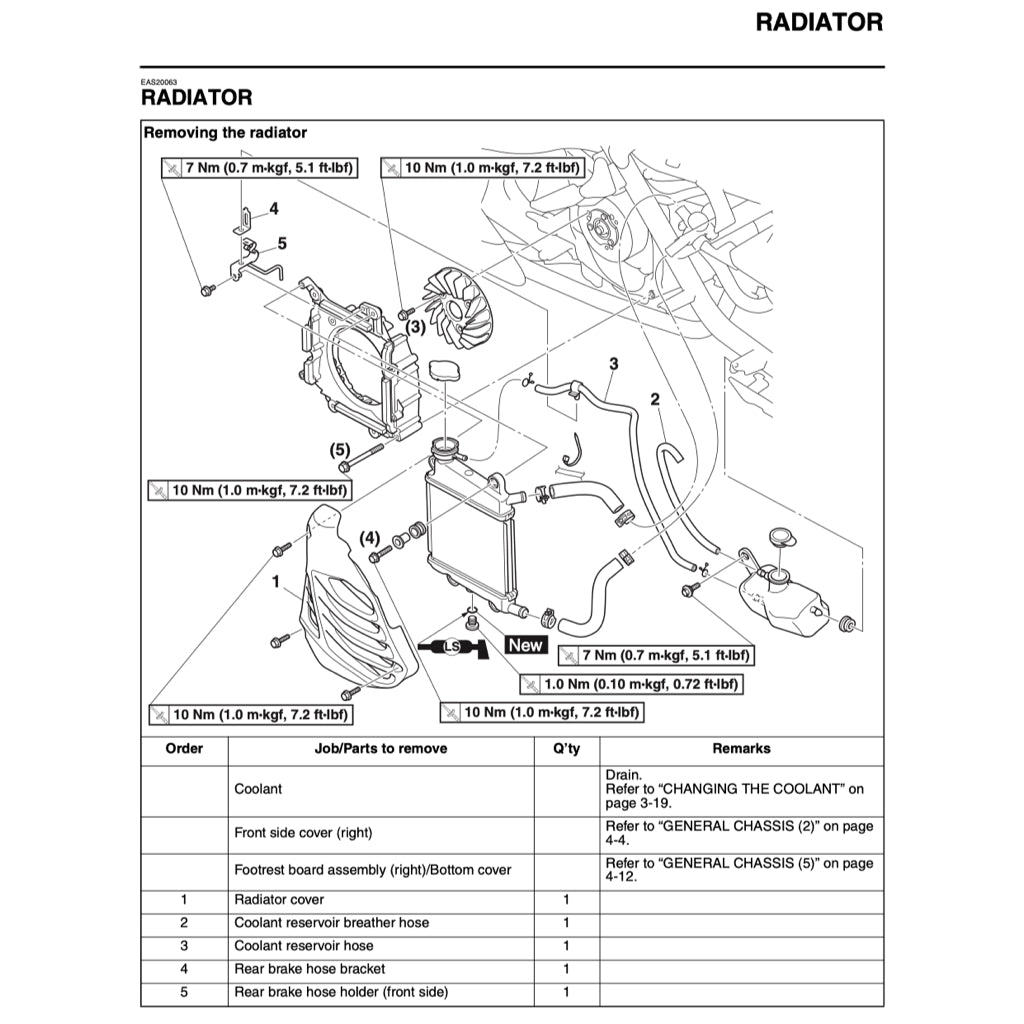 RADIATOR

EAS20063
RADIATOR

Removing the radiator

7 Nm (0.7 m·kgf, 5.1 ft·lbf)

10 Nm (1.0 m·kgf, 7.2 ft·lbf)

4

5

(3)

3

2

(5)

10 Nm (1.0 m·kgf, 7.2 ft·lbf)

(4)

1

LS

New

7 Nm (0.7 m·kgf, 5.1 ft·lbf)

1.0 Nm (0.10 m·kgf, 0.72 ft·lbf)

10 Nm (1.0 m·kgf, 7.2 ft·lbf)

10 Nm (1.0 m·kgf, 7.2 ft·lbf)

| Order | Job/Parts to remove | Q'ty | Remarks |
|---|---|---|---|
| | Coolant | | Drain. Refer to "CHANGING THE COOLANT" on page 3-19. |
| | Front side cover (right) | | Refer to "GENERAL CHASSIS (2)" on page 4-4. |
| | Footrest board assembly (right)/Bottom cover | | Refer to "GENERAL CHASSIS (5)" on page 4-12. |
| 1 | Radiator cover | 1 | |
| 2 | Coolant reservoir breather hose | 1 | |
| 3 | Coolant reservoir hose | 1 | |
| 4 | Rear brake hose bracket | 1 | |
| 5 | Rear brake hose holder (front side) | 1 | |