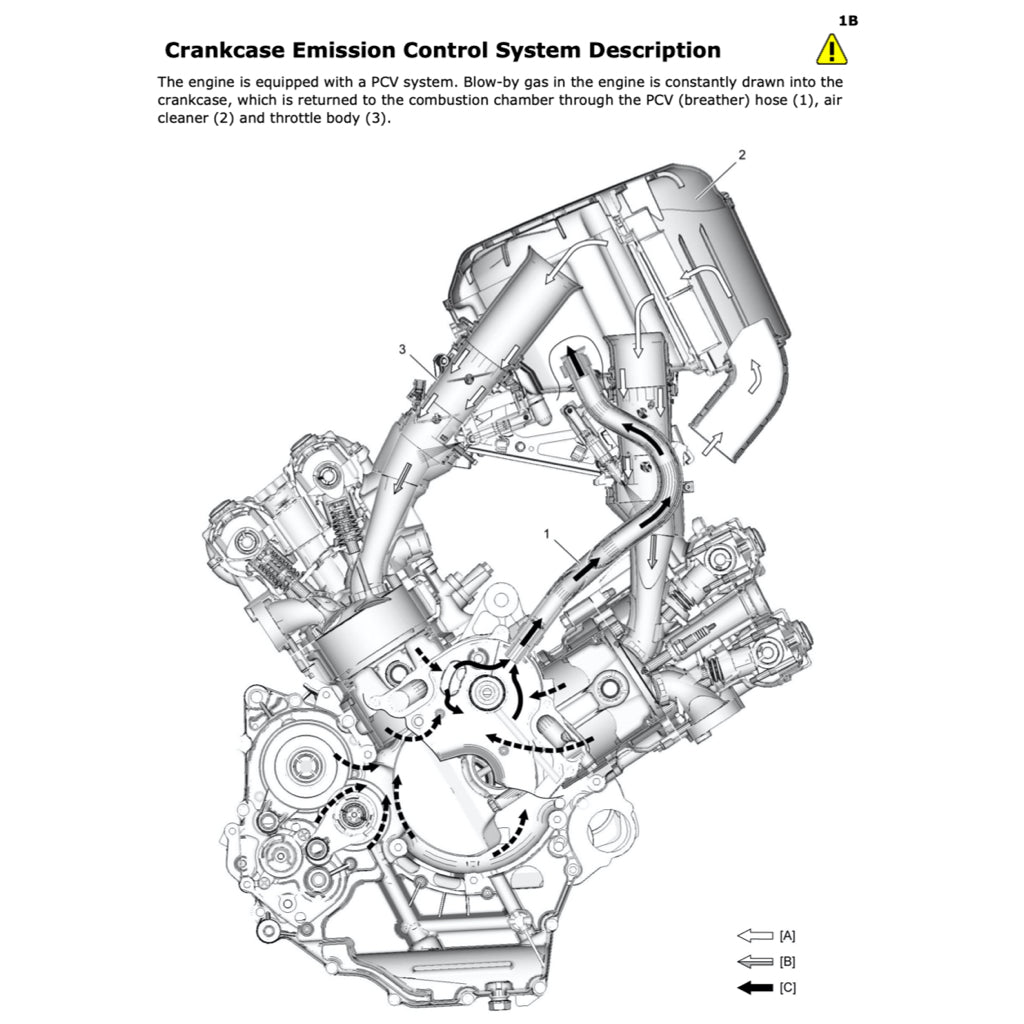 1B

Crankcase Emission Control System Description

The engine is equipped with a PCV system. Blow-by gas in the engine is constantly drawn into the crankcase, which is returned to the combustion chamber through the PCV (breather) hose (1), air cleaner (2) and throttle body (3).

2

3

1

[A]

[B]

[C]