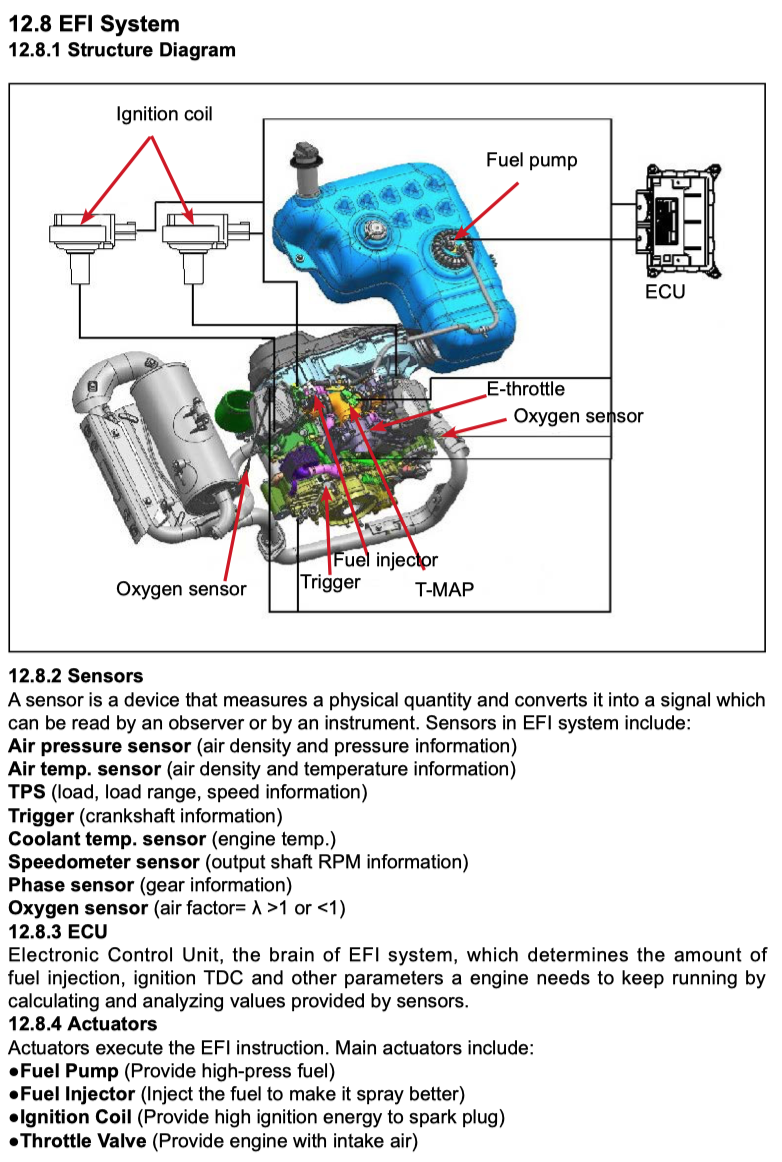 12.8 EFI System
12.8.1 Structure Diagram

Ignition coil
Fuel pump
ECU
E-throttle
Oxygen sensor
Fuel injector
Oxygen sensor
Trigger
T-MAP

12.8.2 Sensors
A sensor is a device that measures a physical quantity and converts it into a signal which can be read by an observer or by an instrument. Sensors in EFI system include:
Air pressure sensor (air density and pressure information)
Air temp. sensor (air density and temperature information)
TPS (load, load range, speed information)
Trigger (crankshaft information)
Coolant temp. sensor (engine temp.)
Speedometer sensor (output shaft RPM information)
Phase sensor (gear information)
Oxygen sensor (air factor= λ >1 or <1)
12.8.3 ECU
Electronic Control Unit, the brain of EFI system, which determines the amount of fuel injection, ignition TDC and other parameters a engine needs to keep running by calculating and analyzing values provided by sensors.
12.8.4 Actuators
Actuators execute the EFI instruction. Main actuators include:
●Fuel Pump (Provide high-press fuel)
●Fuel Injector (Inject the fuel to make it spray better)
●Ignition Coil (Provide high ignition energy to spark plug)
●Throttle Valve (Provide engine with intake air)