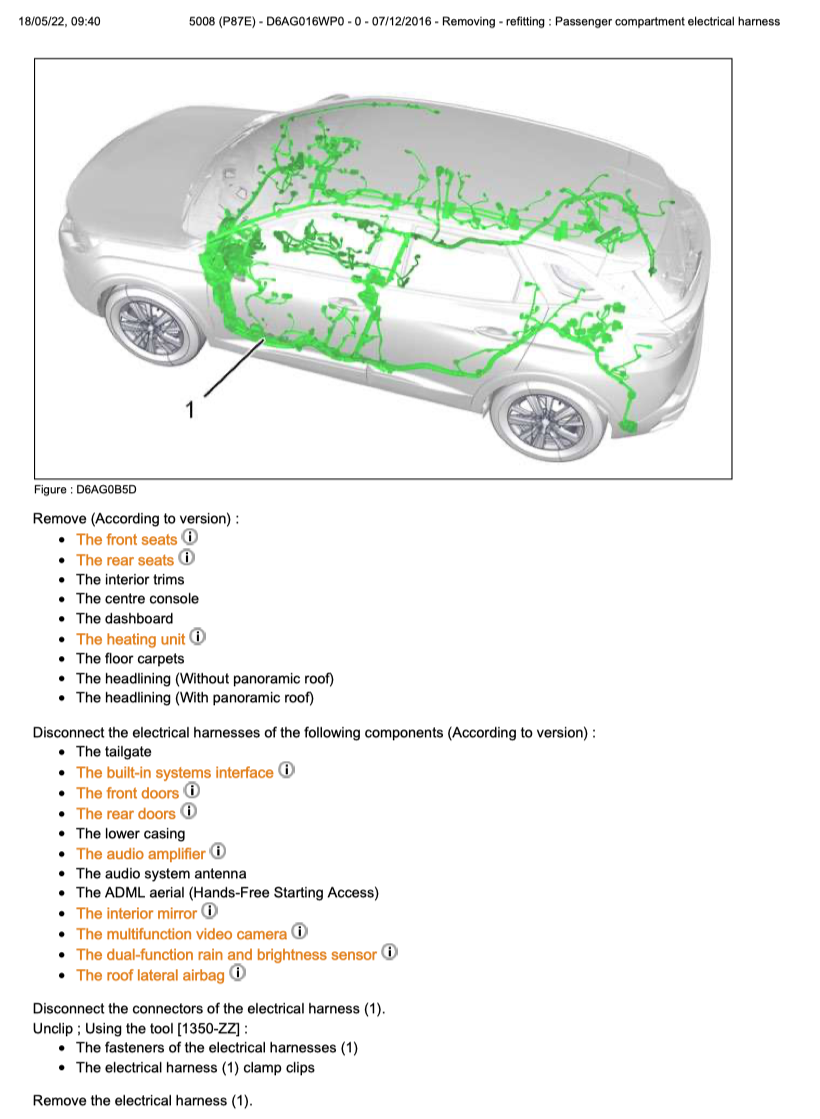 18/05/22, 09:40 5008 (P87E) - D6AG016WP0 - 0 - 07/12/2016 - Removing - refitting : Passenger compartment electrical harness

1

Figure : D6AG0B5D

Remove (According to version) :
- The front seats
- The rear seats
- The interior trims
- The centre console
- The dashboard
- The heating unit
- The floor carpets
- The headlining (Without panoramic roof)
- The headlining (With panoramic roof)

Disconnect the electrical harnesses of the following components (According to version) :
- The tailgate
- The built-in systems interface
- The front doors
- The rear doors
- The lower casing
- The audio amplifier
- The audio system antenna
- The ADML aerial (Hands-Free Starting Access)
- The interior mirror
- The multifunction video camera
- The dual-function rain and brightness sensor
- The roof lateral airbag

Disconnect the connectors of the electrical harness (1).
Unclip ; Using the tool [1350-ZZ] :
- The fasteners of the electrical harnesses (1)
- The electrical harness (1) clamp clips

Remove the electrical harness (1).