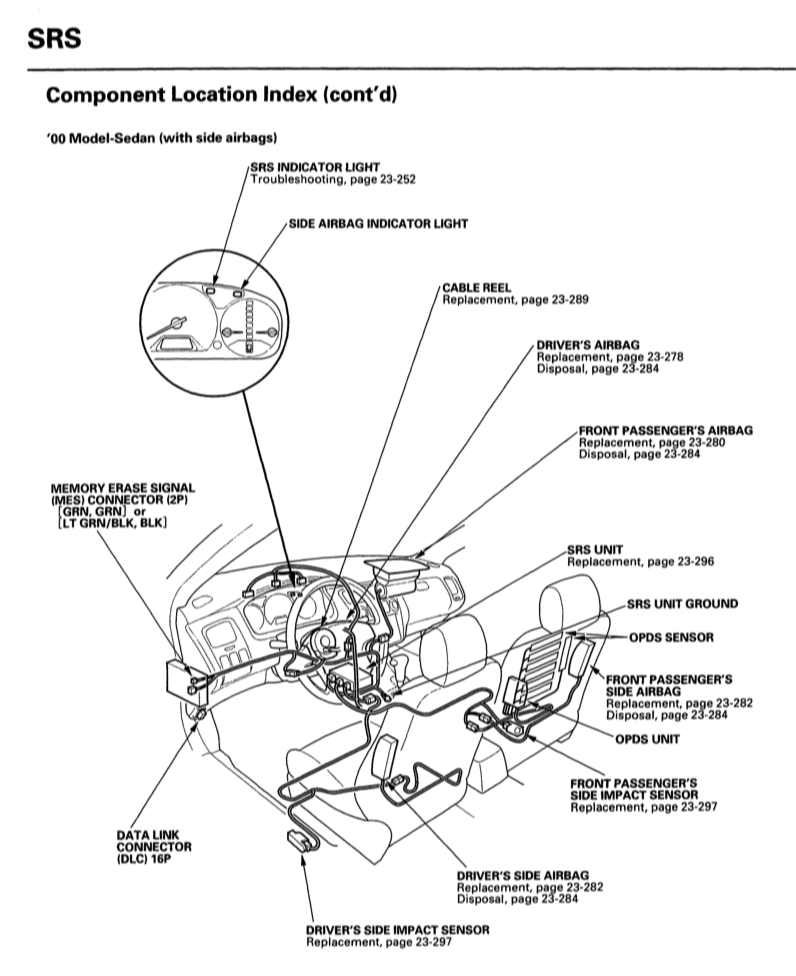 SRS

Component Location Index (cont'd)

'00 Model-Sedan (with side airbags)

SRS INDICATOR LIGHT
Troubleshooting, page 23-252

SIDE AIRBAG INDICATOR LIGHT

CABLE REEL
Replacement, page 23-289

DRIVER'S AIRBAG
Replacement, page 23-278
Disposal, page 23-284

FRONT PASSENGER'S AIRBAG
Replacement, page 23-280
Disposal, page 23-284

MEMORY ERASE SIGNAL (MES) CONNECTOR (2P)
[GRN, GRN] or
[LT GRN/BLK, BLK]

SRS UNIT
Replacement, page 23-296

SRS UNIT GROUND

OPDS SENSOR

FRONT PASSENGER'S SIDE AIRBAG
Replacement, page 23-282
Disposal, page 23-284

OPDS UNIT

FRONT PASSENGER'S SIDE IMPACT SENSOR
Replacement, page 23-297

DATA LINK CONNECTOR (DLC) 16P

DRIVER'S SIDE AIRBAG
Replacement, page 23-282
Disposal, page 23-284

DRIVER'S SIDE IMPACT SENSOR
Replacement, page 23-297