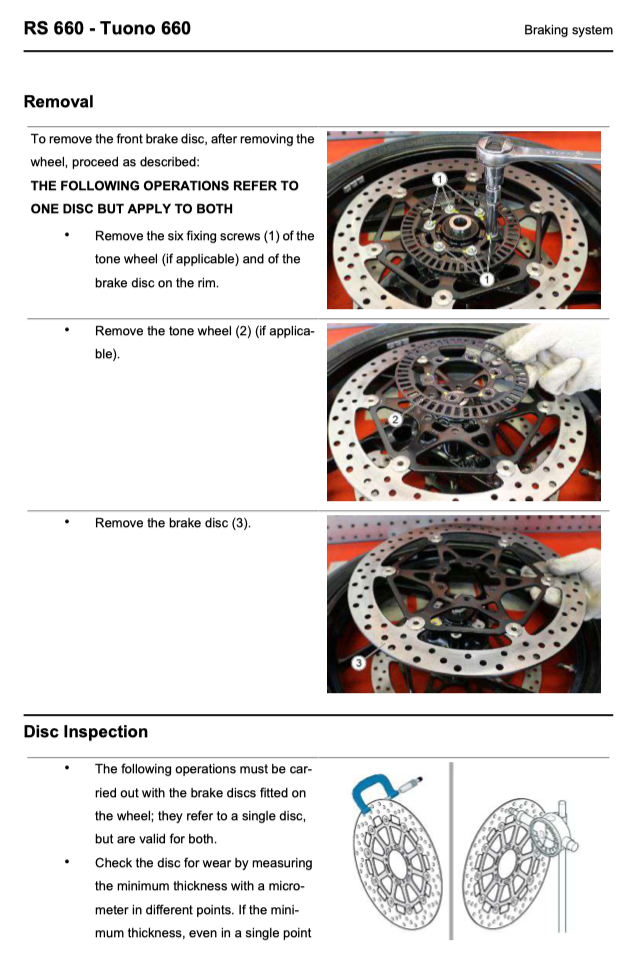 RS 660 - Tuono 660

Braking system

Removal

To remove the front brake disc, after removing the wheel, proceed as described:
THE FOLLOWING OPERATIONS REFER TO ONE DISC BUT APPLY TO BOTH

• Remove the six fixing screws (1) of the tone wheel (if applicable) and of the brake disc on the rim.

1

1

• Remove the tone wheel (2) (if applicable).

2

• Remove the brake disc (3).

3

Disc Inspection

• The following operations must be carried out with the brake discs fitted on the wheel; they refer to a single disc, but are valid for both.
• Check the disc for wear by measuring the minimum thickness with a micrometer in different points. If the minimum thickness, even in a single point