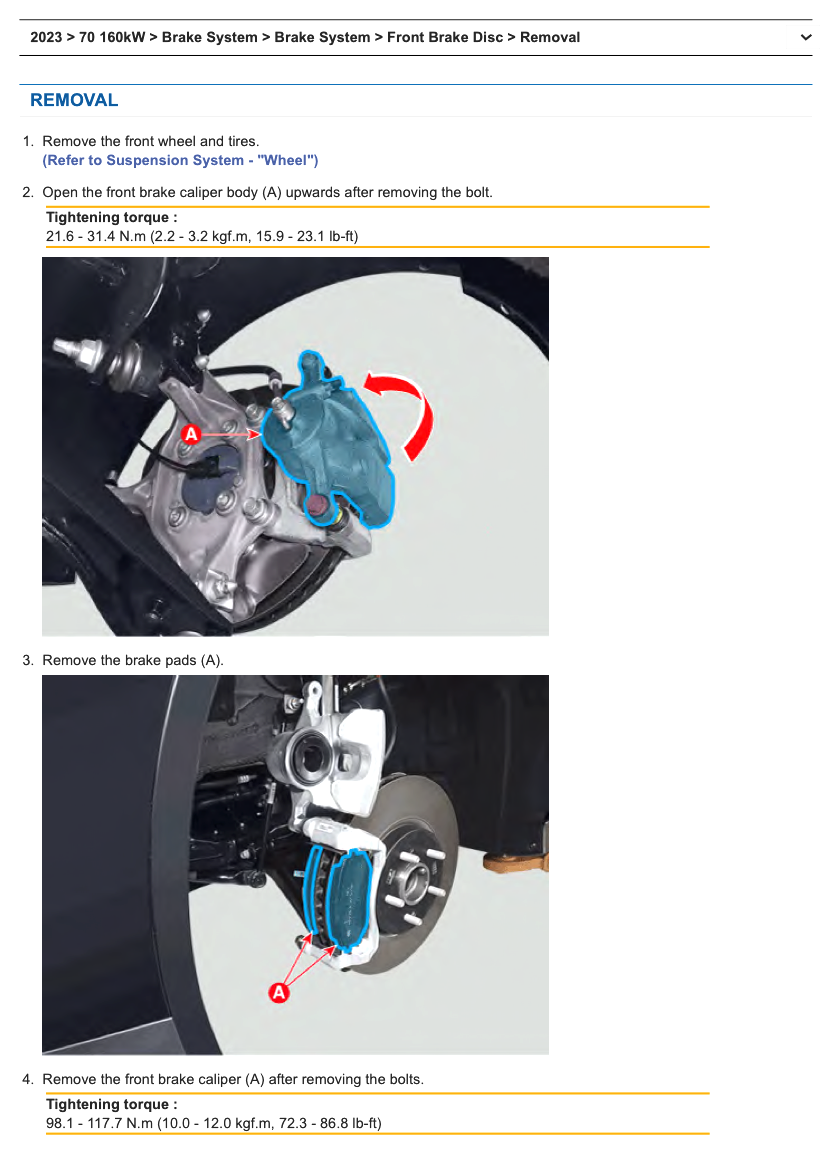 2023 > 70 160kW > Brake System > Brake System > Front Brake Disc > Removal

REMOVAL

1. Remove the front wheel and tires.
(Refer to Suspension System - "Wheel")

2. Open the front brake caliper body (A) upwards after removing the bolt.

Tightening torque :
21.6 - 31.4 N.m (2.2 - 3.2 kgf.m, 15.9 - 23.1 lb-ft)

A

3. Remove the brake pads (A).

A

4. Remove the front brake caliper (A) after removing the bolts.

Tightening torque :
98.1 - 117.7 N.m (10.0 - 12.0 kgf.m, 72.3 - 86.8 lb-ft)