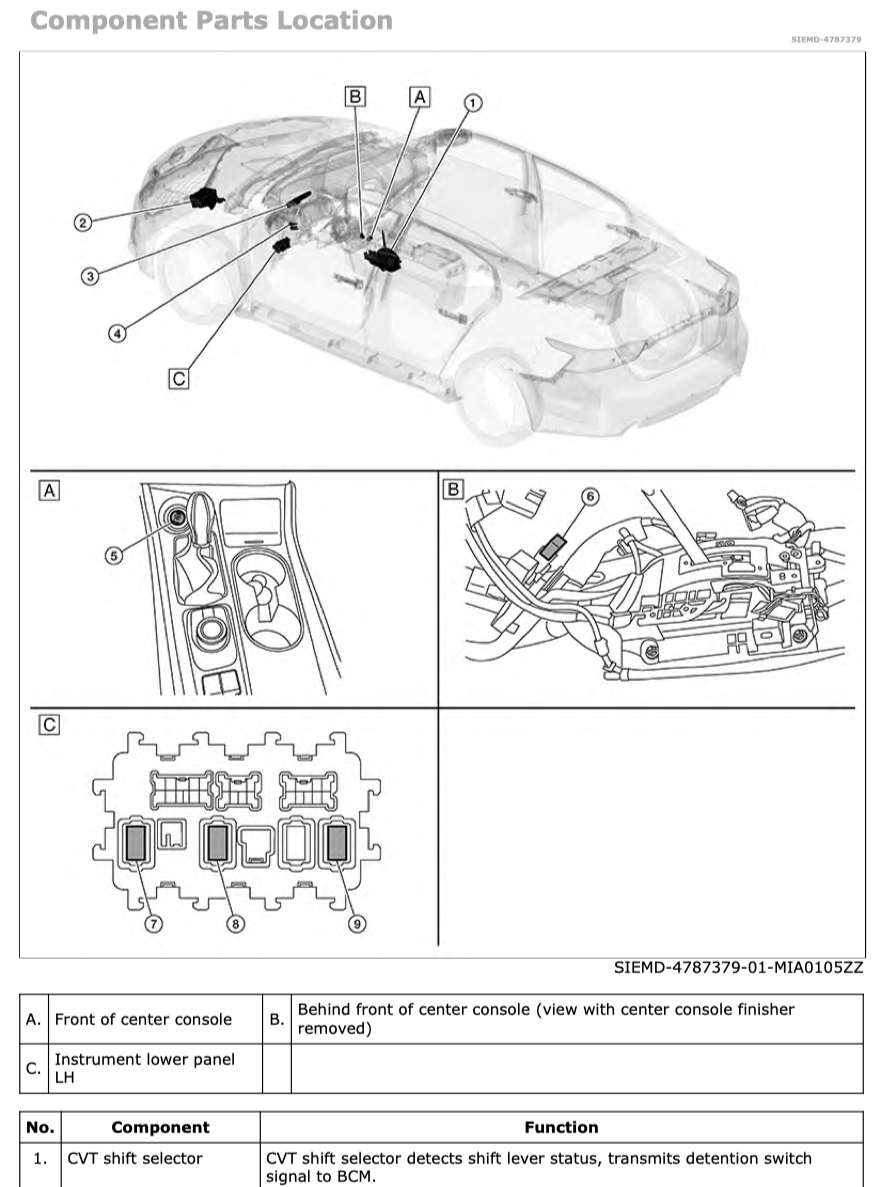 Component Parts Location

SIEMD-4787379

B A 1

2

3

4

C

A

5

B

6

C

7 8 9

SIEMD-4787379-01-MIA0105ZZ

| A. | Front of center console | B. | Behind front of center console (view with center console finisher removed) |
|---|---|---|---|
| C. | Instrument lower panel LH | | |

| No. | Component | Function |
|---|---|---|
| 1. | CVT shift selector | CVT shift selector detects shift lever status, transmits detention switch signal to BCM. |