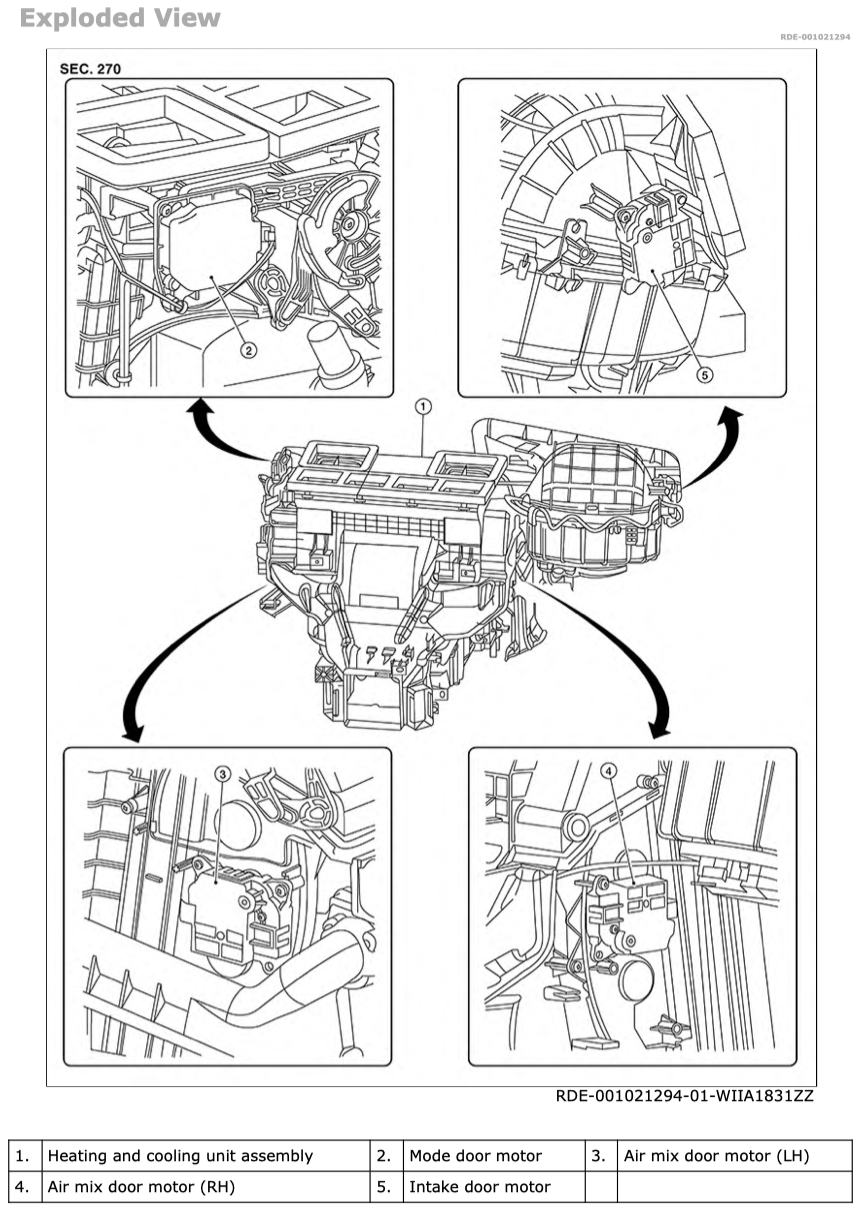 Exploded View

RDE-001021294

SEC. 270

2

5

1

3

4

RDE-001021294-01-WIIA1831ZZ

| 1. | Heating and cooling unit assembly | 2. | Mode door motor | 3. | Air mix door motor (LH) |
|---|---|---|---|---|---|
| 4. | Air mix door motor (RH) | 5. | Intake door motor | | |