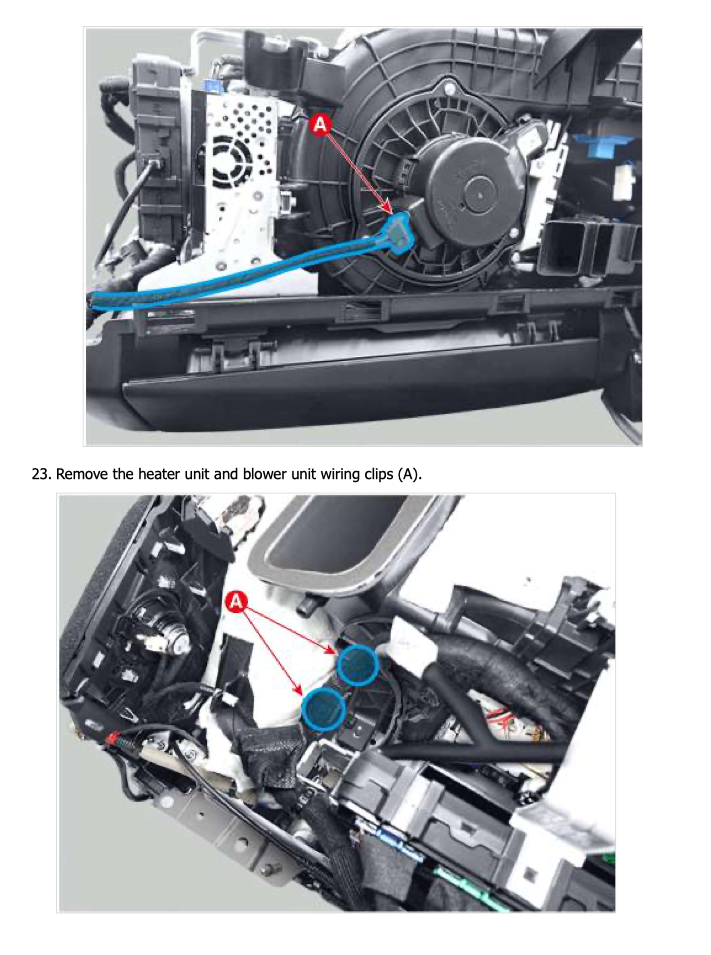 A

23. Remove the heater unit and blower unit wiring clips (A).

A