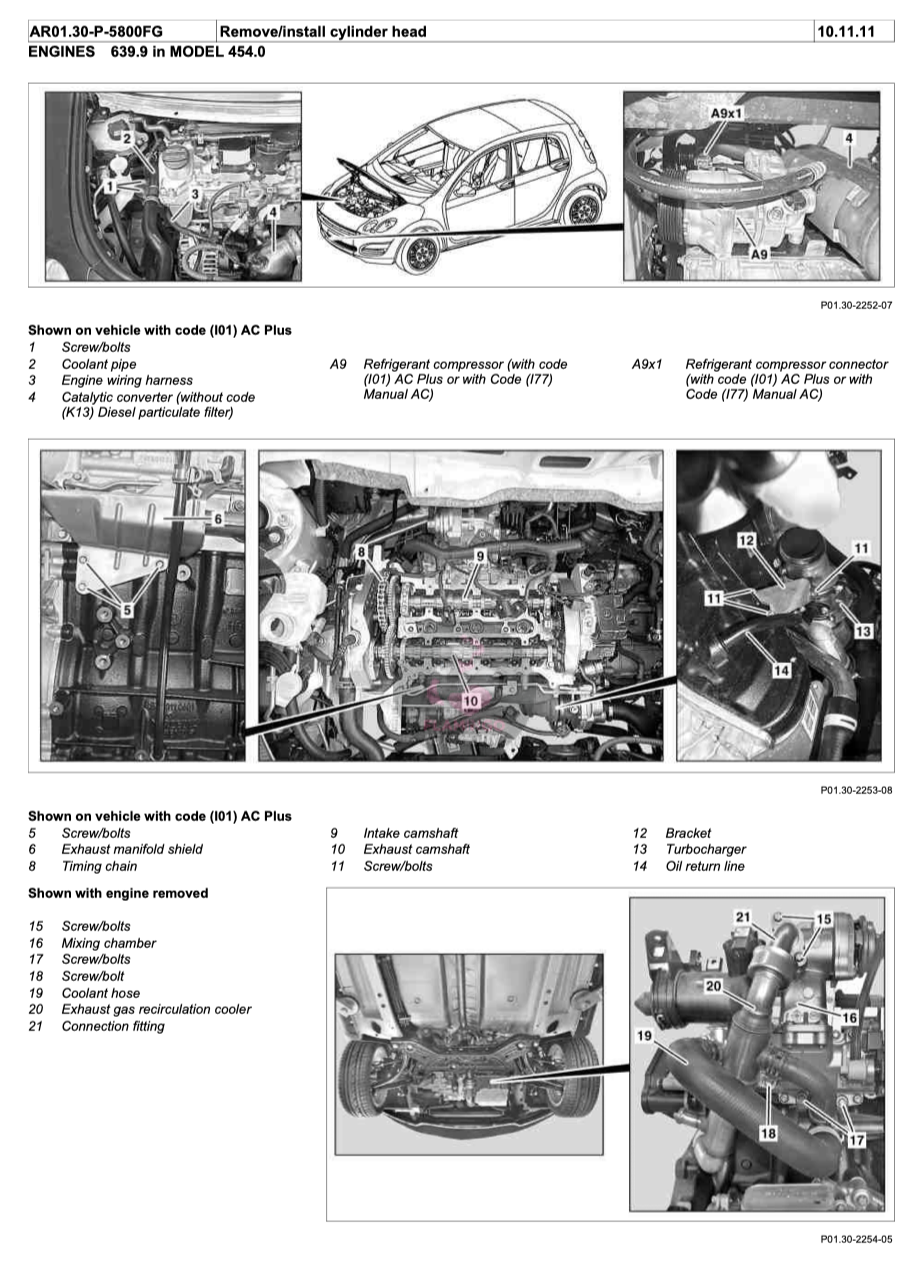 | AR01.30-P-5800FG | Remove/install cylinder head | 10.11.11 |
|---|---|---|

ENGINES 639.9 in MODEL 454.0

2
1
3
4
A9x1
4
A9

P01.30-2252-07

Shown on vehicle with code (I01) AC Plus
1 Screw/bolts
2 Coolant pipe
3 Engine wiring harness
4 Catalytic converter (without code (K13) Diesel particulate filter)

A9 Refrigerant compressor (with code (I01) AC Plus or with Code (I77) Manual AC)

A9x1 Refrigerant compressor connector (with code (I01) AC Plus or with Code (I77) Manual AC)

6
5
8
9
10
12
11
11
13
14

P01.30-2253-08

Shown on vehicle with code (I01) AC Plus
5 Screw/bolts
6 Exhaust manifold shield
8 Timing chain

9 Intake camshaft
10 Exhaust camshaft
11 Screw/bolts

12 Bracket
13 Turbocharger
14 Oil return line

Shown with engine removed

15 Screw/bolts
16 Mixing chamber
17 Screw/bolts
18 Screw/bolt
19 Coolant hose
20 Exhaust gas recirculation cooler
21 Connection fitting

21
15
20
16
19
18
17

P01.30-2254-05