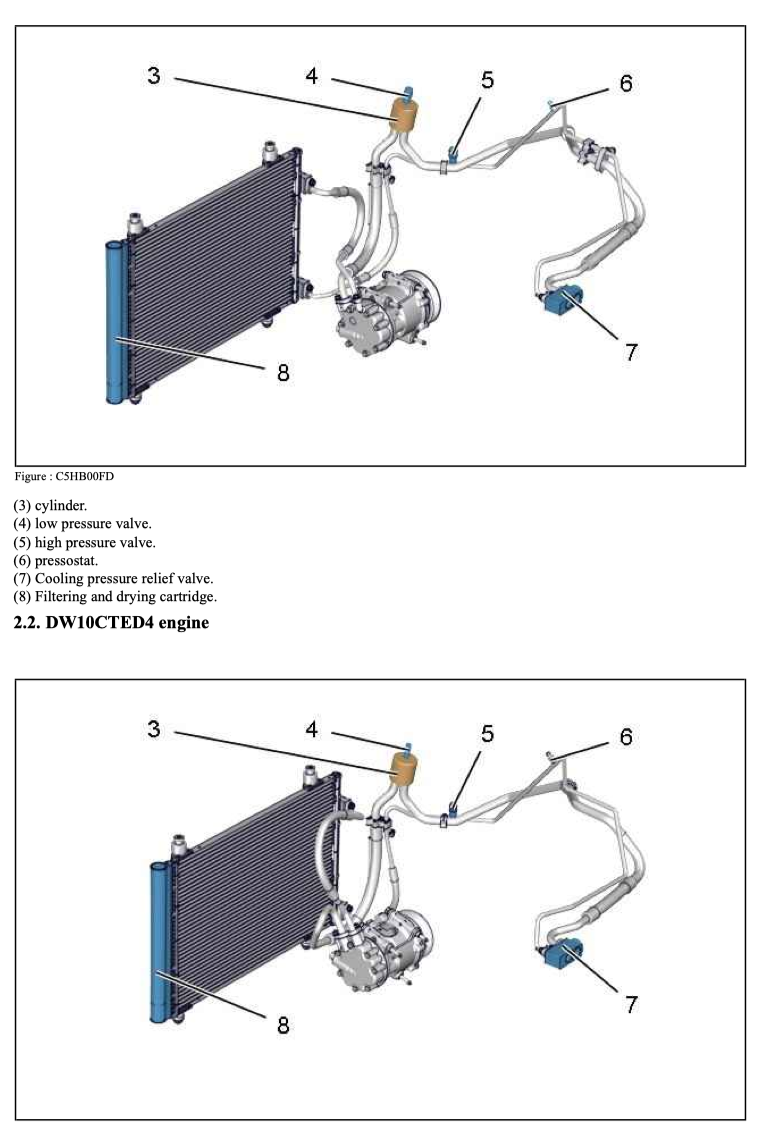 3
4
5
6
7
8

Figure : C5HB00FD

(3) cylinder.
(4) low pressure valve.
(5) high pressure valve.
(6) pressostat.
(7) Cooling pressure relief valve.
(8) Filtering and drying cartridge.

2.2. DW10CTED4 engine

3
4
5
6
7
8