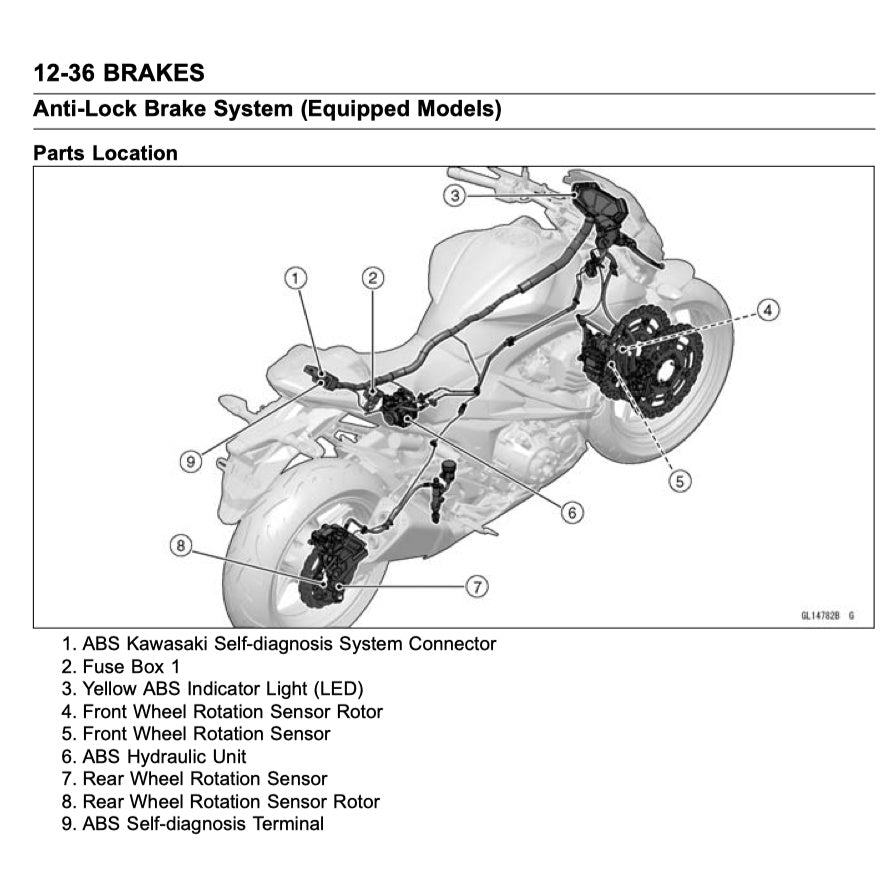 12-36 BRAKES

Anti-Lock Brake System (Equipped Models)

Parts Location

3
1
2
4
9
5
6
8
7

GL14782B G

1. ABS Kawasaki Self-diagnosis System Connector
2. Fuse Box 1
3. Yellow ABS Indicator Light (LED)
4. Front Wheel Rotation Sensor Rotor
5. Front Wheel Rotation Sensor
6. ABS Hydraulic Unit
7. Rear Wheel Rotation Sensor
8. Rear Wheel Rotation Sensor Rotor
9. ABS Self-diagnosis Terminal