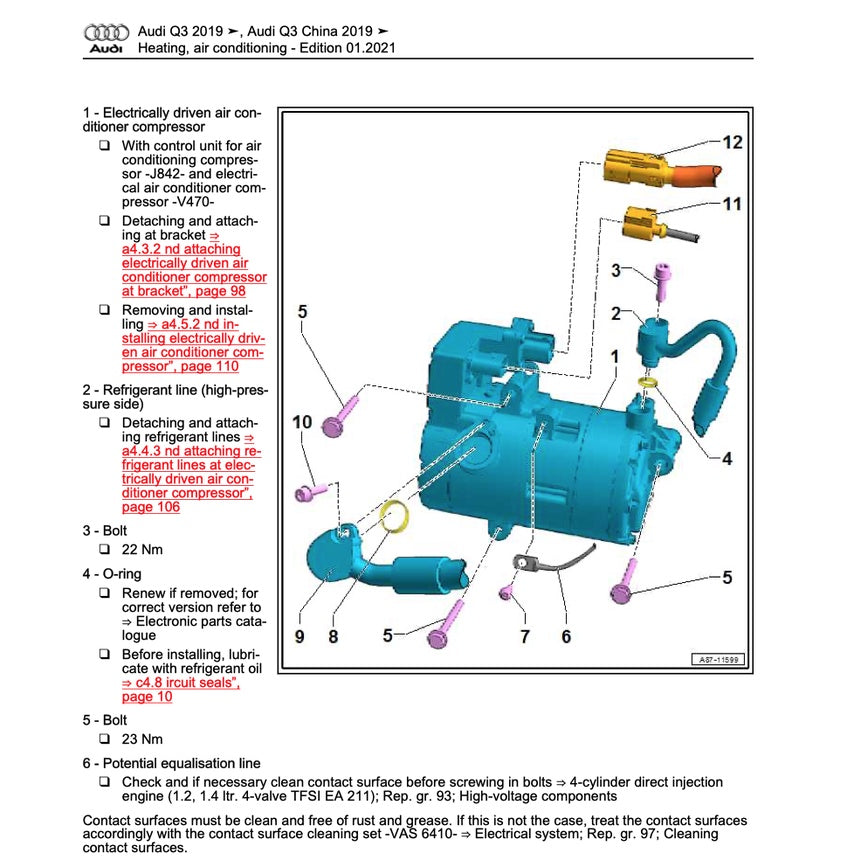 Audi
Audi Q3 2019 ➤, Audi Q3 China 2019 ➤
Heating, air conditioning - Edition 01.2021

1 - Electrically driven air conditioner compressor
❑ With control unit for air conditioning compressor -J842- and electrical air conditioner compressor -V470-
❑ Detaching and attaching at bracket ⇒ a4.3.2 nd attaching electrically driven air conditioner compressor at bracket", page 98
❑ Removing and installing ⇒ a4.5.2 nd installing electrically driven air conditioner compressor", page 110

2 - Refrigerant line (high-pressure side)
❑ Detaching and attaching refrigerant lines ⇒ a4.4.3 nd attaching refrigerant lines at electrically driven air conditioner compressor", page 106

3 - Bolt
❑ 22 Nm

4 - O-ring
❑ Renew if removed; for correct version refer to ⇒ Electronic parts catalogue
❑ Before installing, lubricate with refrigerant oil ⇒ c4.8 ircuit seals", page 10

5 - Bolt
❑ 23 Nm

6 - Potential equalisation line
❑ Check and if necessary clean contact surface before screwing in bolts ⇒ 4-cylinder direct injection engine (1.2, 1.4 ltr. 4-valve TFSI EA 211); Rep. gr. 93; High-voltage components

Contact surfaces must be clean and free of rust and grease. If this is not the case, treat the contact surfaces accordingly with the contact surface cleaning set -VAS 6410- ⇒ Electrical system; Rep. gr. 97; Cleaning contact surfaces.

12
11
3
2
1
5
10
4
5
9
8
5
7
6
A87-11599