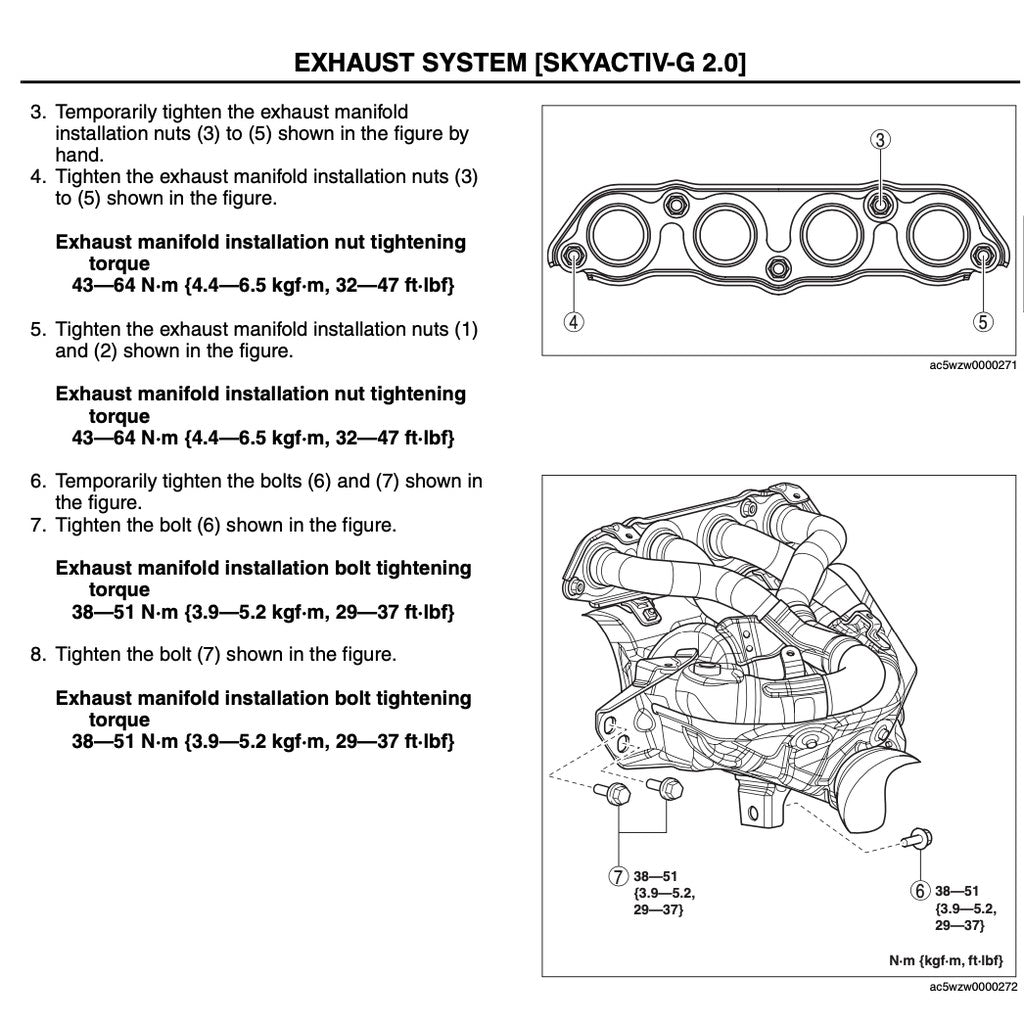 EXHAUST SYSTEM [SKYACTIV-G 2.0]

3. Temporarily tighten the exhaust manifold installation nuts (3) to (5) shown in the figure by hand.
4. Tighten the exhaust manifold installation nuts (3) to (5) shown in the figure.

Exhaust manifold installation nut tightening torque
43—64 N·m {4.4—6.5 kgf·m, 32—47 ft·lbf}

5. Tighten the exhaust manifold installation nuts (1) and (2) shown in the figure.

Exhaust manifold installation nut tightening torque
43—64 N·m {4.4—6.5 kgf·m, 32—47 ft·lbf}

6. Temporarily tighten the bolts (6) and (7) shown in the figure.
7. Tighten the bolt (6) shown in the figure.

Exhaust manifold installation bolt tightening torque
38—51 N·m {3.9—5.2 kgf·m, 29—37 ft·lbf}

8. Tighten the bolt (7) shown in the figure.

Exhaust manifold installation bolt tightening torque
38—51 N·m {3.9—5.2 kgf·m, 29—37 ft·lbf}

3
4
5
ac5wzw0000271

7 38—51 {3.9—5.2, 29—37}
6 38—51 {3.9—5.2, 29—37}
N·m {kgf·m, ft·lbf}
ac5wzw0000272