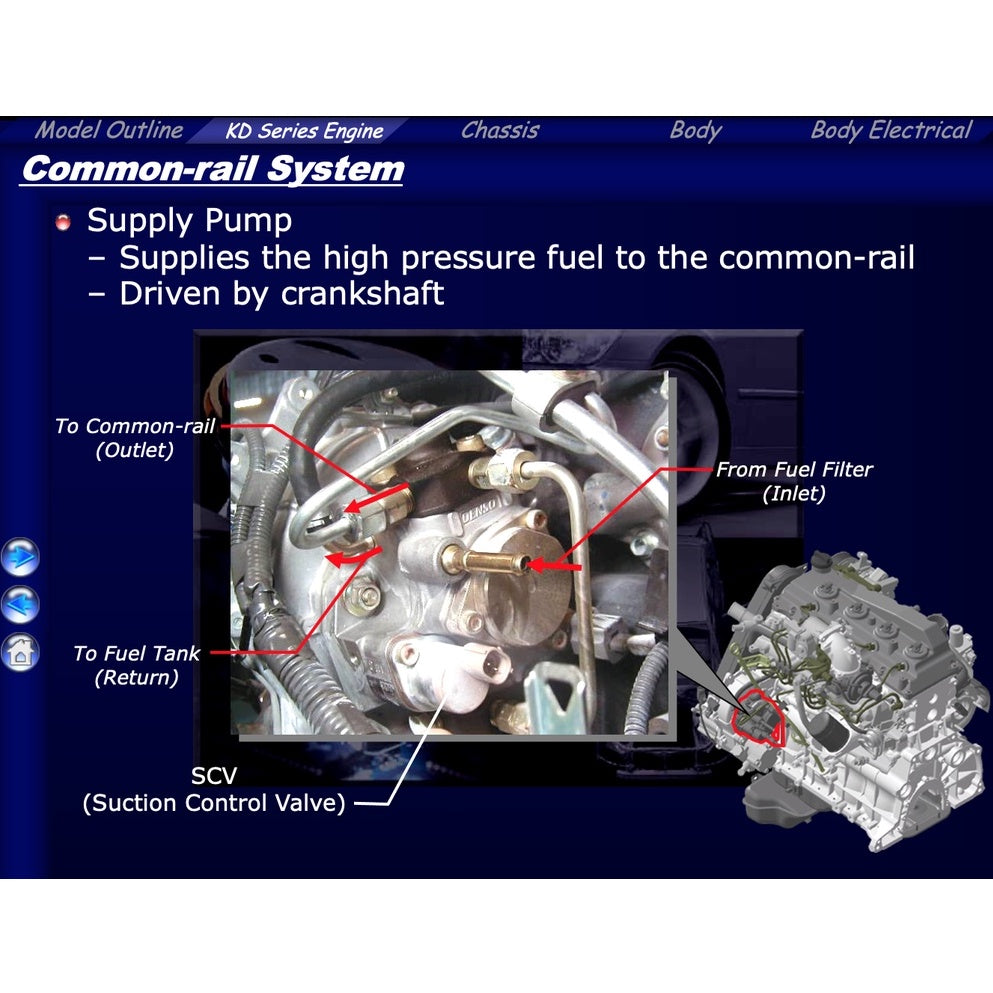 Model Outline KD Series Engine Chassis Body Body Electrical

Common-rail System

Supply Pump
– Supplies the high pressure fuel to the common-rail
– Driven by crankshaft

To Common-rail (Outlet)

From Fuel Filter (Inlet)

DENSO

To Fuel Tank (Return)

SCV (Suction Control Valve)