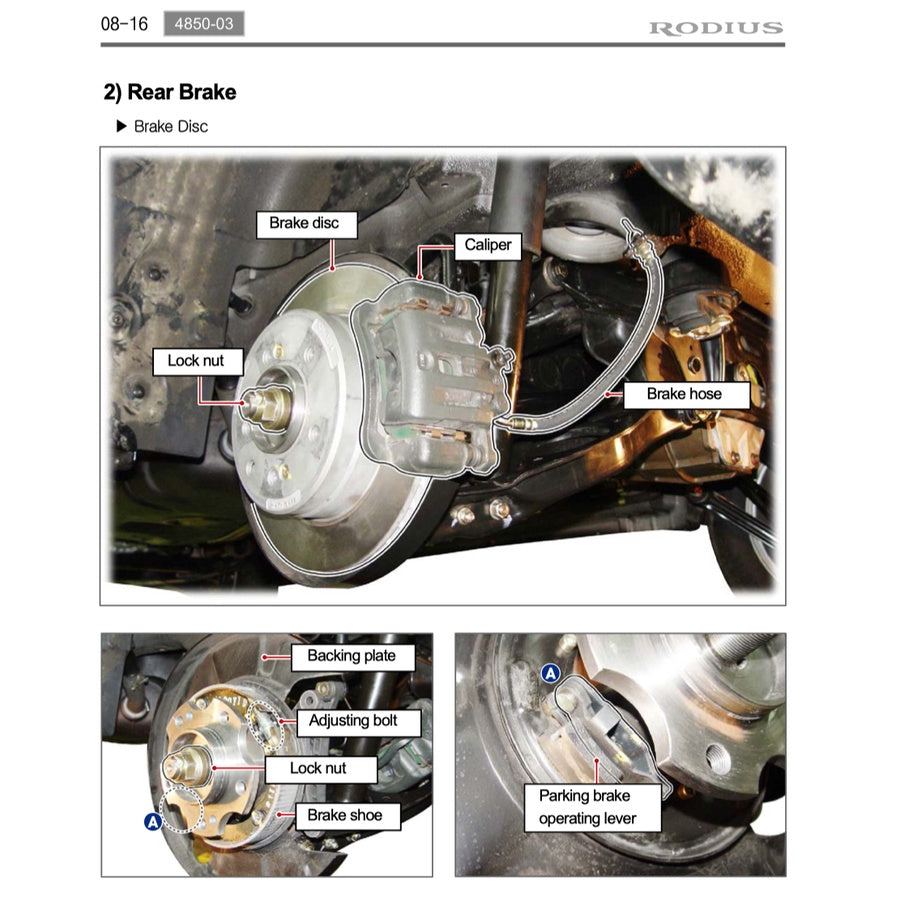 08-16 4850-03 RODIUS

2) Rear Brake

▶ Brake Disc

Brake disc
Caliper
Lock nut
Brake hose

Backing plate
Adjusting bolt
Lock nut
Brake shoe
A

A
Parking brake operating lever