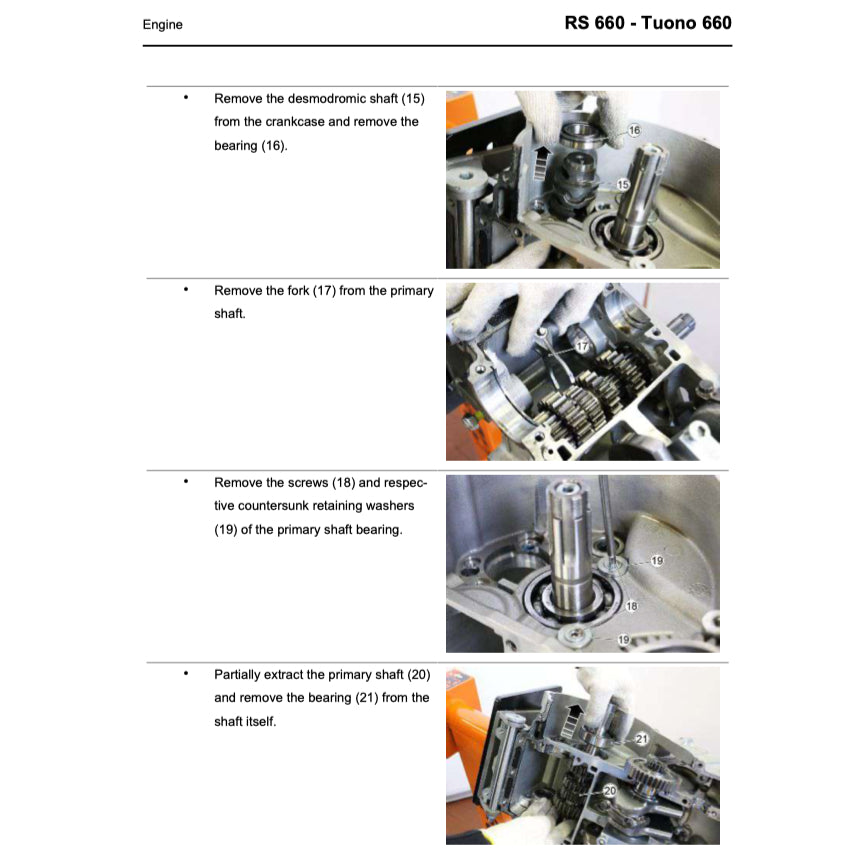 Engine

RS 660 - Tuono 660

• Remove the desmodromic shaft (15) from the crankcase and remove the bearing (16).

16

15

• Remove the fork (17) from the primary shaft.

17

• Remove the screws (18) and respective countersunk retaining washers (19) of the primary shaft bearing.

19

18

19

• Partially extract the primary shaft (20) and remove the bearing (21) from the shaft itself.

21

20