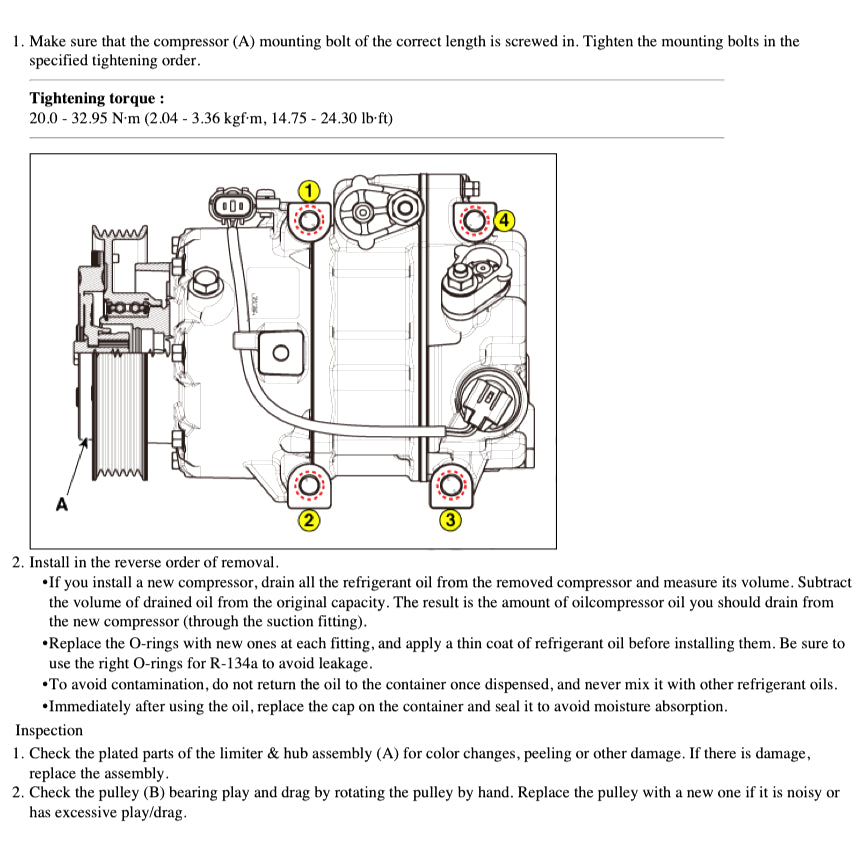 1. Make sure that the compressor (A) mounting bolt of the correct length is screwed in. Tighten the mounting bolts in the specified tightening order.

**Tightening torque :**
20.0 - 32.95 N·m (2.04 - 3.36 kgf·m, 14.75 - 24.30 lb·ft)

1
4
A
2
3

2. Install in the reverse order of removal.
•If you install a new compressor, drain all the refrigerant oil from the removed compressor and measure its volume. Subtract the volume of drained oil from the original capacity. The result is the amount of oilcompressor oil you should drain from the new compressor (through the suction fitting).
•Replace the O-rings with new ones at each fitting, and apply a thin coat of refrigerant oil before installing them. Be sure to use the right O-rings for R-134a to avoid leakage.
•To avoid contamination, do not return the oil to the container once dispensed, and never mix it with other refrigerant oils.
•Immediately after using the oil, replace the cap on the container and seal it to avoid moisture absorption.

Inspection
1. Check the plated parts of the limiter & hub assembly (A) for color changes, peeling or other damage. If there is damage, replace the assembly.
2. Check the pulley (B) bearing play and drag by rotating the pulley by hand. Replace the pulley with a new one if it is noisy or has excessive play/drag.