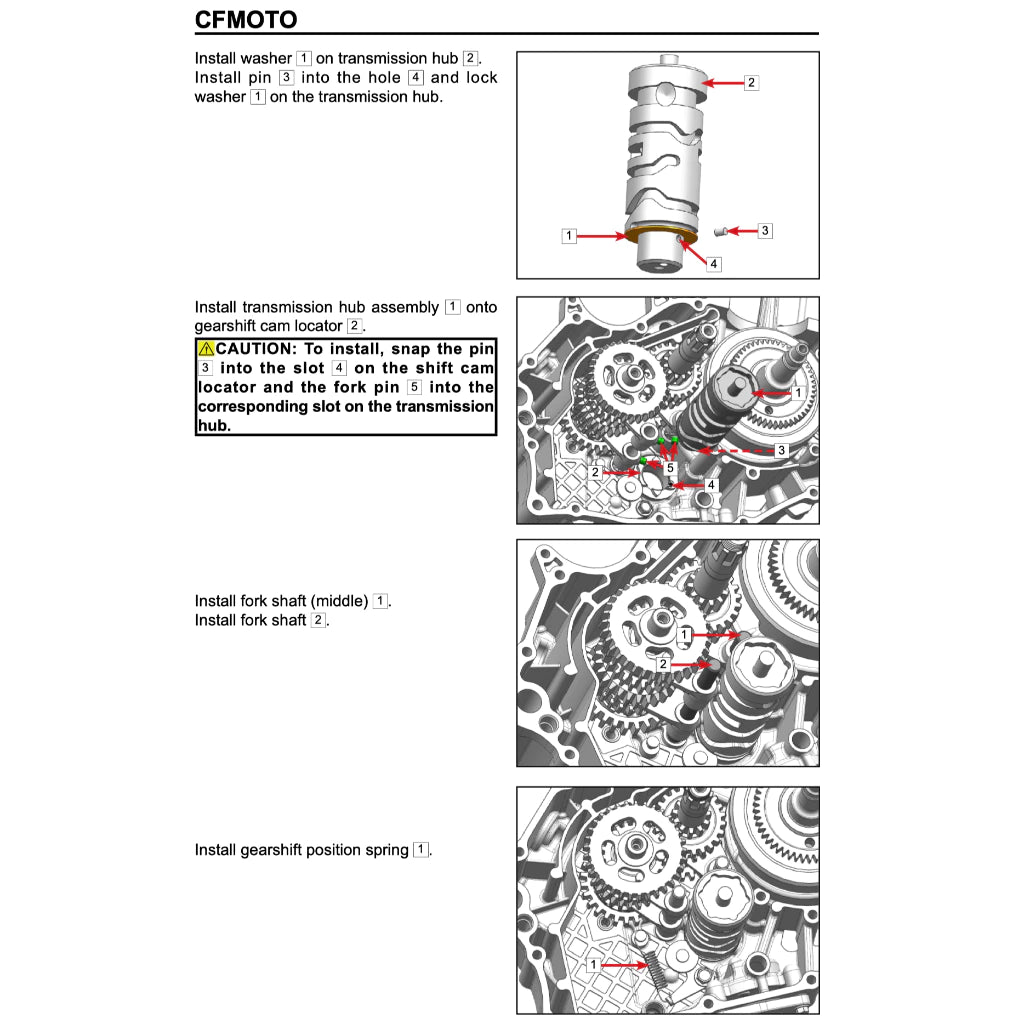 CFMOTO

Install washer 1 on transmission hub 2. Install pin 3 into the hole 4 and lock washer 1 on the transmission hub.

2
1
3
4

Install transmission hub assembly 1 onto gearshift cam locator 2.

CAUTION: To install, snap the pin 3 into the slot 4 on the shift cam locator and the fork pin 5 into the corresponding slot on the transmission hub.

1
3
2
5
4

Install fork shaft (middle) 1.
Install fork shaft 2.

1
2

Install gearshift position spring 1.

1