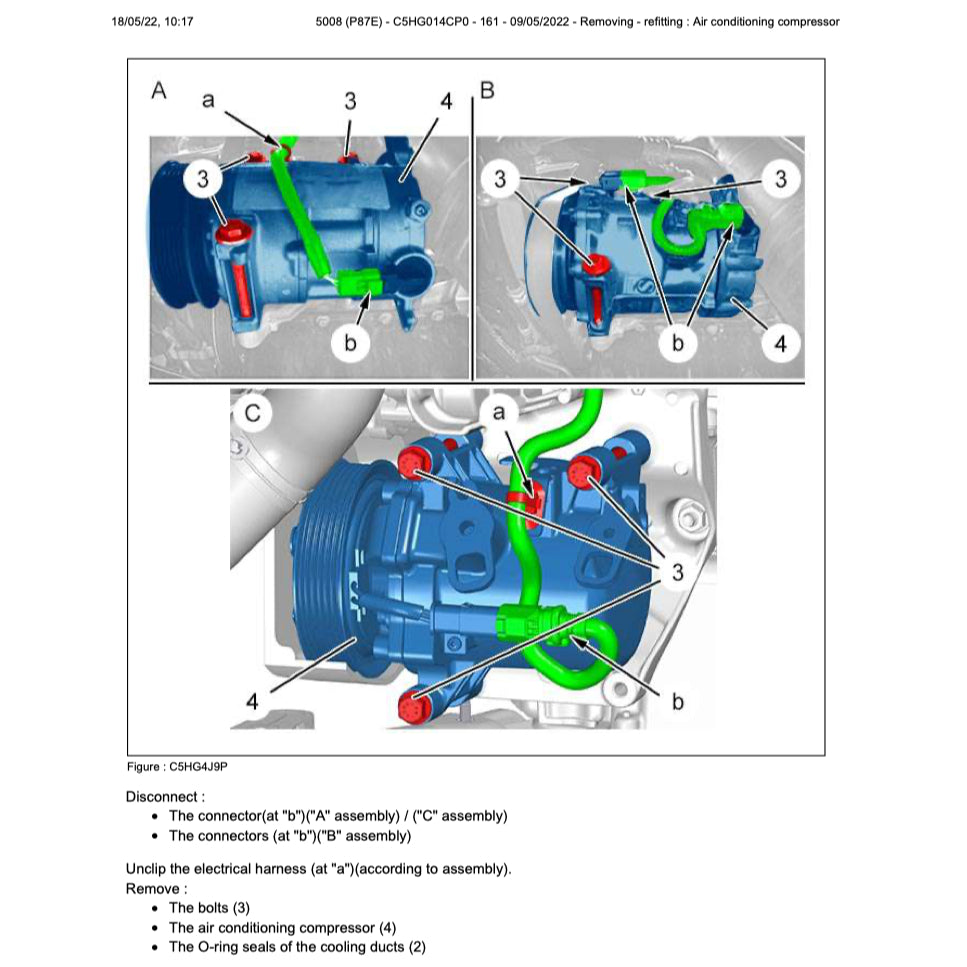 18/05/22, 10:17

5008 (P87E) - C5HG014CP0 - 161 - 09/05/2022 - Removing - refitting : Air conditioning compressor

A a 3 4 3 b

B 3 3 b 4

C a 3 4 b

Figure : C5HG4J9P

Disconnect :

- The connector(at "b")("A" assembly) / ("C" assembly)
- The connectors (at "b")("B" assembly)

Unclip the electrical harness (at "a")(according to assembly).
Remove :

- The bolts (3)
- The air conditioning compressor (4)
- The O-ring seals of the cooling ducts (2)