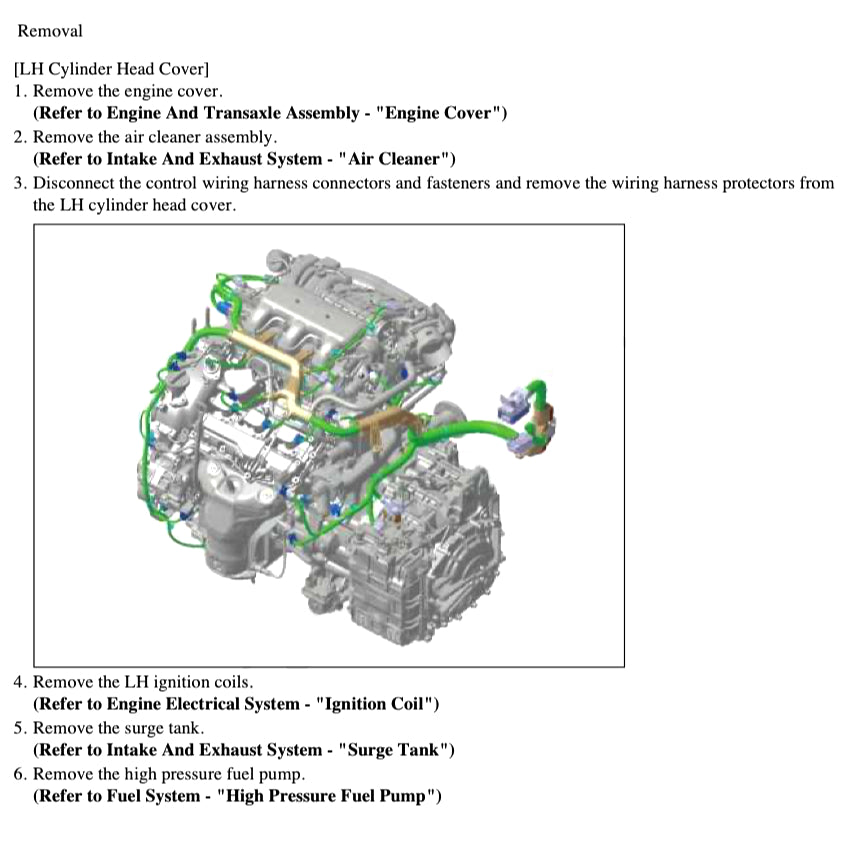 Removal

[LH Cylinder Head Cover]
1. Remove the engine cover.
(Refer to Engine And Transaxle Assembly - "Engine Cover")
2. Remove the air cleaner assembly.
(Refer to Intake And Exhaust System - "Air Cleaner")
3. Disconnect the control wiring harness connectors and fasteners and remove the wiring harness protectors from the LH cylinder head cover.

4. Remove the LH ignition coils.
(Refer to Engine Electrical System - "Ignition Coil")
5. Remove the surge tank.
(Refer to Intake And Exhaust System - "Surge Tank")
6. Remove the high pressure fuel pump.
(Refer to Fuel System - "High Pressure Fuel Pump")