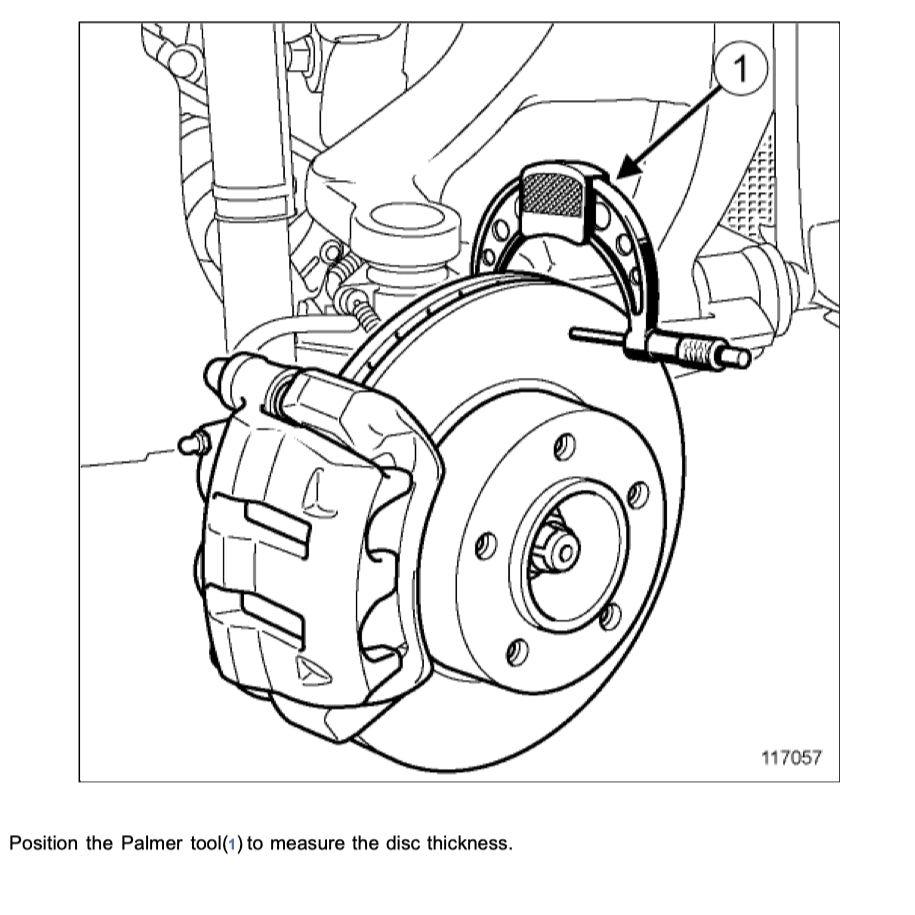 1

117057

Position the Palmer tool(1) to measure the disc thickness.