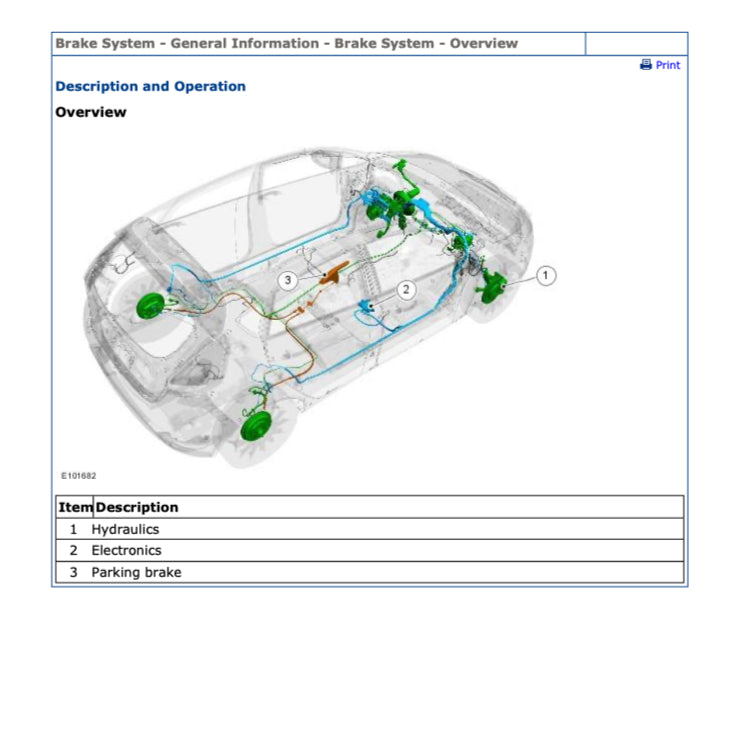 Brake System - General Information - Brake System - Overview

Print

Description and Operation

Overview

3

2

1

E101682

| Item | Description |
|---|---|
| 1 | Hydraulics |
| 2 | Electronics |
| 3 | Parking brake |