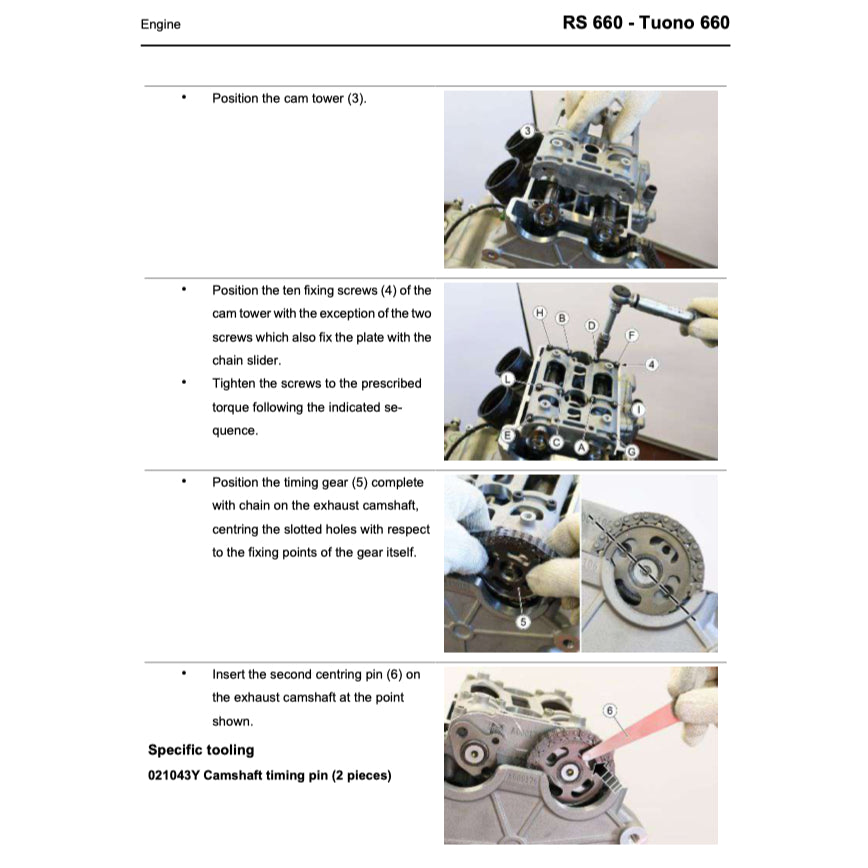 Engine

RS 660 - Tuono 660

• Position the cam tower (3).

3

• Position the ten fixing screws (4) of the cam tower with the exception of the two screws which also fix the plate with the chain slider.
• Tighten the screws to the prescribed torque following the indicated sequence.

H B D F 4 L I E C A G

• Position the timing gear (5) complete with chain on the exhaust camshaft, centring the slotted holes with respect to the fixing points of the gear itself.

5

• Insert the second centring pin (6) on the exhaust camshaft at the point shown.

Specific tooling
021043Y Camshaft timing pin (2 pieces)

6