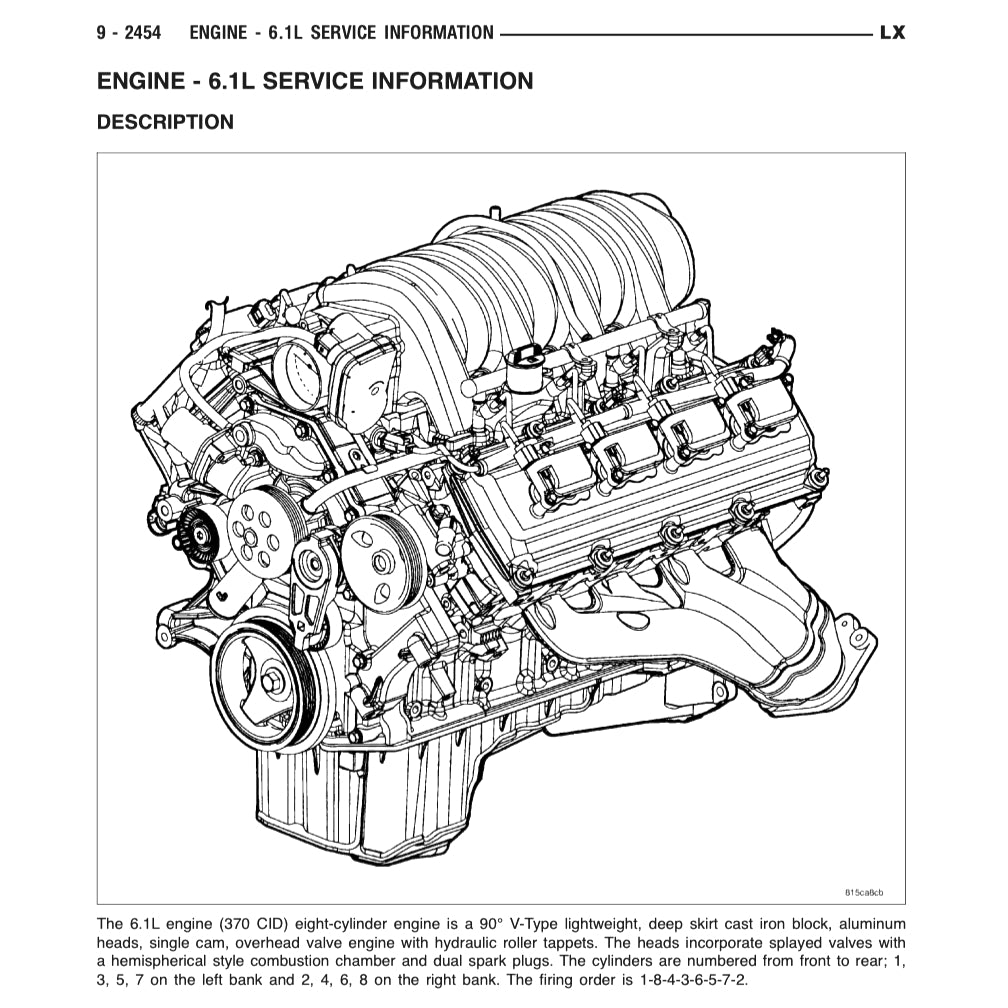 9 - 2454 ENGINE - 6.1L SERVICE INFORMATION LX

ENGINE - 6.1L SERVICE INFORMATION

DESCRIPTION

815ca8cb

The 6.1L engine (370 CID) eight-cylinder engine is a 90° V-Type lightweight, deep skirt cast iron block, aluminum heads, single cam, overhead valve engine with hydraulic roller tappets. The heads incorporate splayed valves with a hemispherical style combustion chamber and dual spark plugs. The cylinders are numbered from front to rear; 1, 3, 5, 7 on the left bank and 2, 4, 6, 8 on the right bank. The firing order is 1-8-4-3-6-5-7-2.