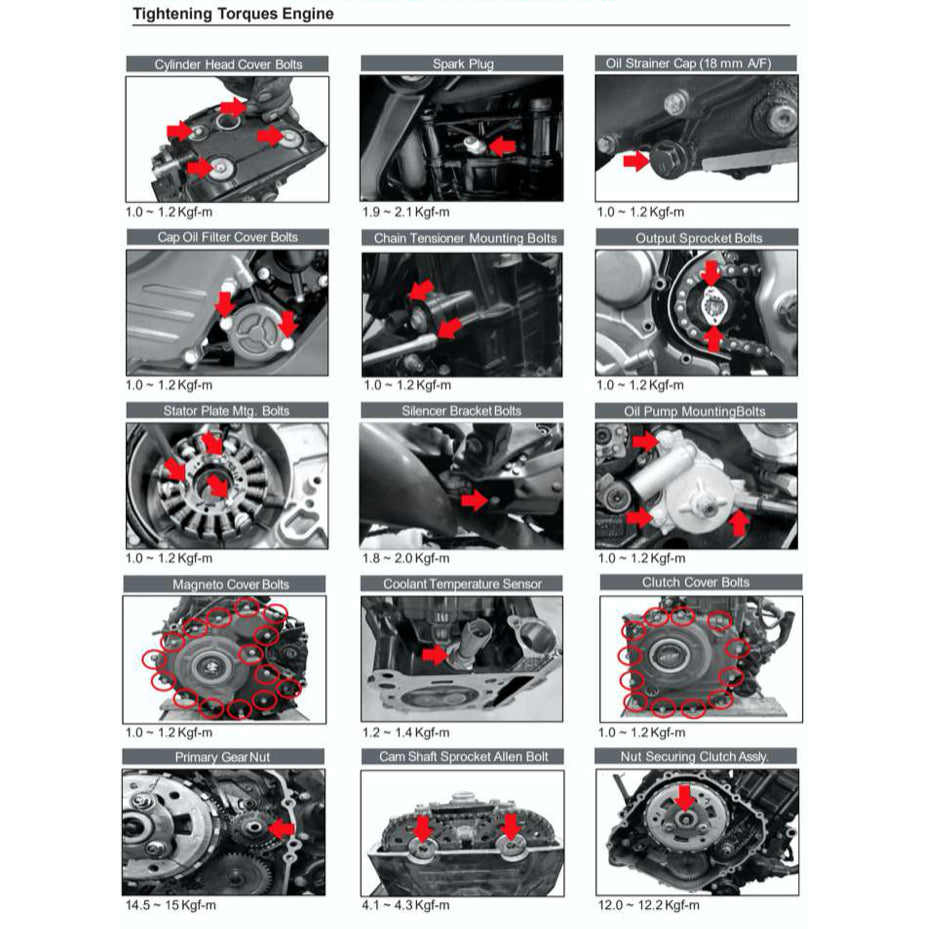 Tightening Torques Engine

Cylinder Head Cover Bolts

1.0 ~ 1.2 Kgf-m

Spark Plug

1.9 ~ 2.1 Kgf-m

Oil Strainer Cap (18 mm A/F)

1.0 ~ 1.2 Kgf-m

Cap Oil Filter Cover Bolts

1.0 ~ 1.2 Kgf-m

Chain Tensioner Mounting Bolts

1.0 ~ 1.2 Kgf-m

Output Sprocket Bolts

1.0 ~ 1.2 Kgf-m

Stator Plate Mtg. Bolts

1.0 ~ 1.2 Kgf-m

Silencer Bracket Bolts

1.8 ~ 2.0 Kgf-m

Oil Pump MountingBolts

1.0 ~ 1.2 Kgf-m

Magneto Cover Bolts

1.0 ~ 1.2 Kgf-m

Coolant Temperature Sensor

1.2 ~ 1.4 Kgf-m

Clutch Cover Bolts

1.0 ~ 1.2 Kgf-m

Primary Gear Nut

14.5 ~ 15 Kgf-m

Cam Shaft Sprocket Allen Bolt

4.1 ~ 4.3 Kgf-m

Nut Securing Clutch Assly.

12.0 ~ 12.2 Kgf-m