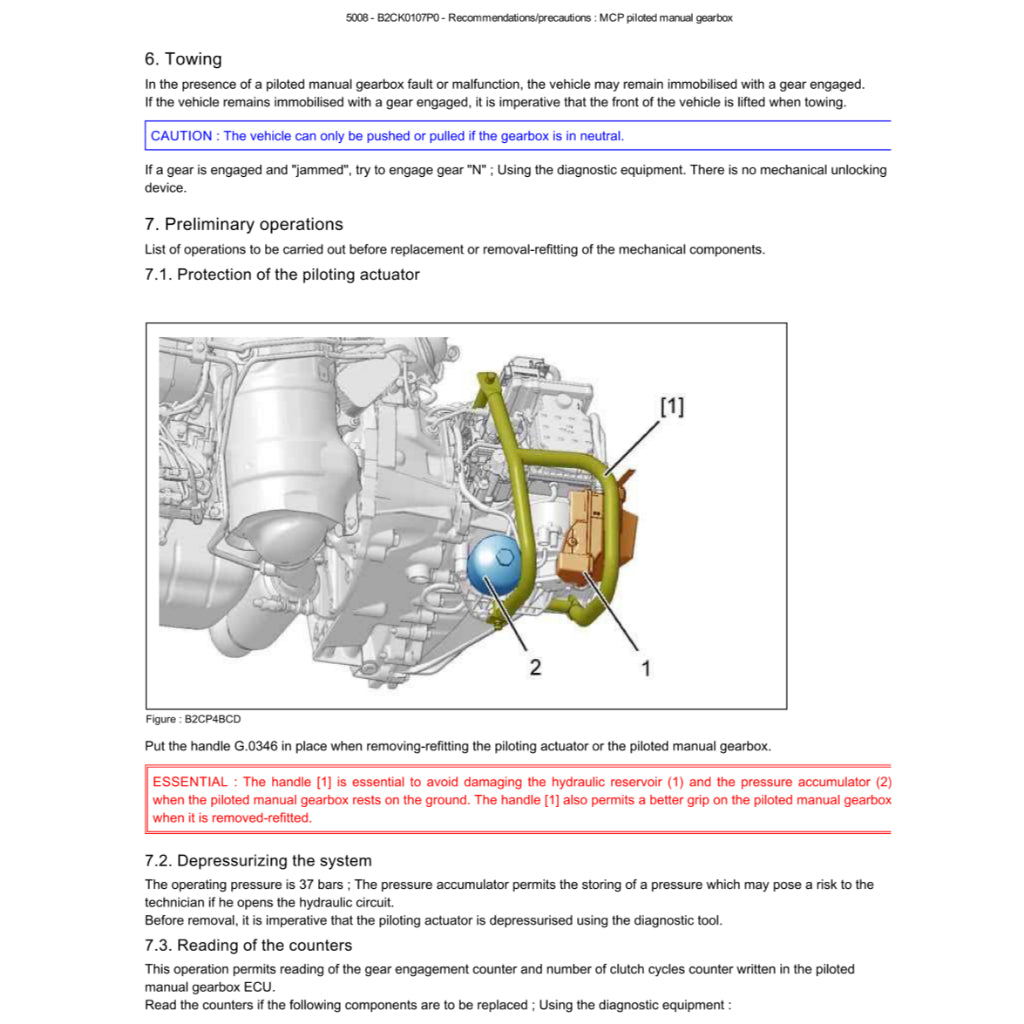 5008 - B2CK0107P0 - Recommendations/precautions : MCP piloted manual gearbox

6. Towing

In the presence of a piloted manual gearbox fault or malfunction, the vehicle may remain immobilised with a gear engaged. If the vehicle remains immobilised with a gear engaged, it is imperative that the front of the vehicle is lifted when towing.

CAUTION : The vehicle can only be pushed or pulled if the gearbox is in neutral.

If a gear is engaged and "jammed", try to engage gear "N" ; Using the diagnostic equipment. There is no mechanical unlocking device.

7. Preliminary operations

List of operations to be carried out before replacement or removal-refitting of the mechanical components.

7.1. Protection of the piloting actuator

[1]

2

1

Figure : B2CP4BCD

Put the handle G.0346 in place when removing-refitting the piloting actuator or the piloted manual gearbox.

ESSENTIAL : The handle [1] is essential to avoid damaging the hydraulic reservoir (1) and the pressure accumulator (2) when the piloted manual gearbox rests on the ground. The handle [1] also permits a better grip on the piloted manual gearbox when it is removed-refitted.

7.2. Depressurizing the system

The operating pressure is 37 bars ; The pressure accumulator permits the storing of a pressure which may pose a risk to the technician if he opens the hydraulic circuit.

Before removal, it is imperative that the piloting actuator is depressurised using the diagnostic tool.

7.3. Reading of the counters

This operation permits reading of the gear engagement counter and number of clutch cycles counter written in the piloted manual gearbox ECU.

Read the counters if the following components are to be replaced ; Using the diagnostic equipment :