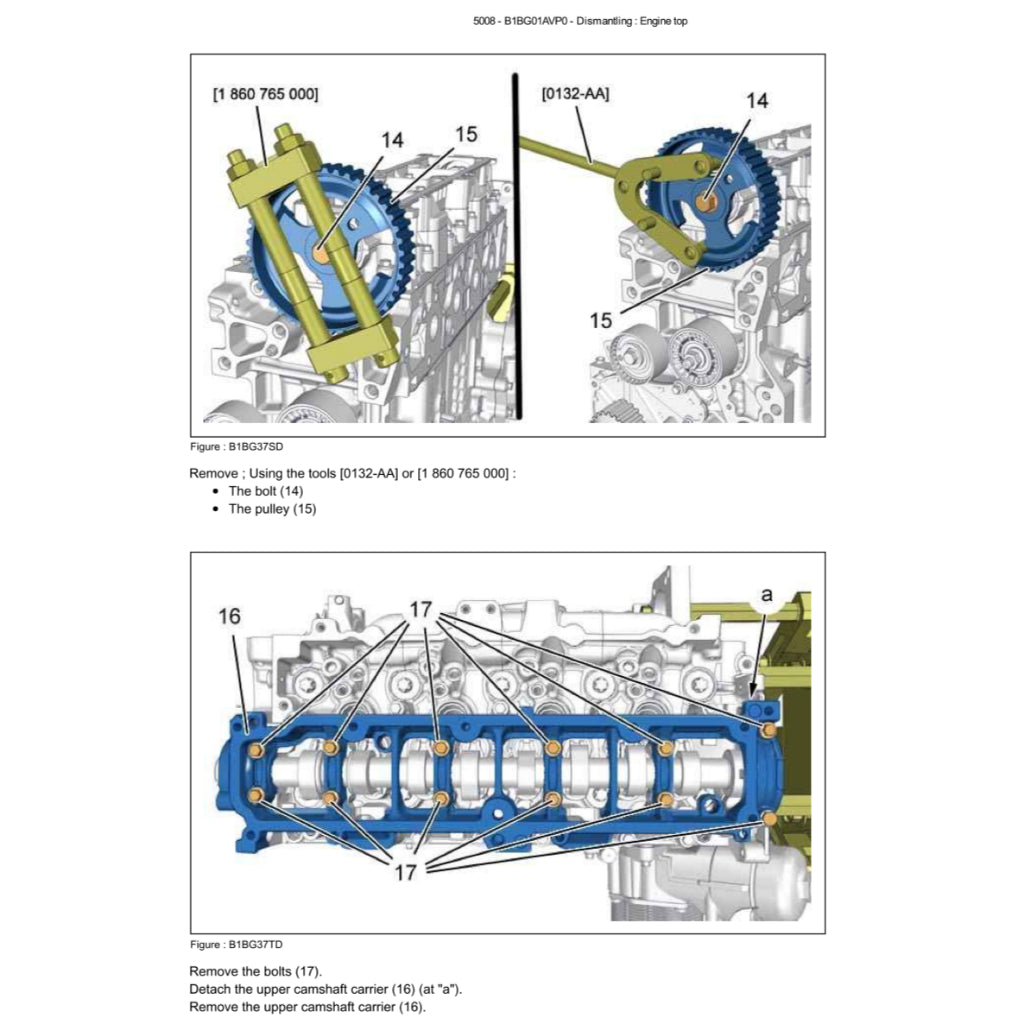 5008 - B1BG01AVP0 - Dismantling : Engine top

[1 860 765 000]

14

15

[0132-AA]

14

15

Figure : B1BG37SD

Remove ; Using the tools [0132-AA] or [1 860 765 000] :

- The bolt (14)
- The pulley (15)

16

17

a

17

Figure : B1BG37TD

Remove the bolts (17).
Detach the upper camshaft carrier (16) (at "a").
Remove the upper camshaft carrier (16).