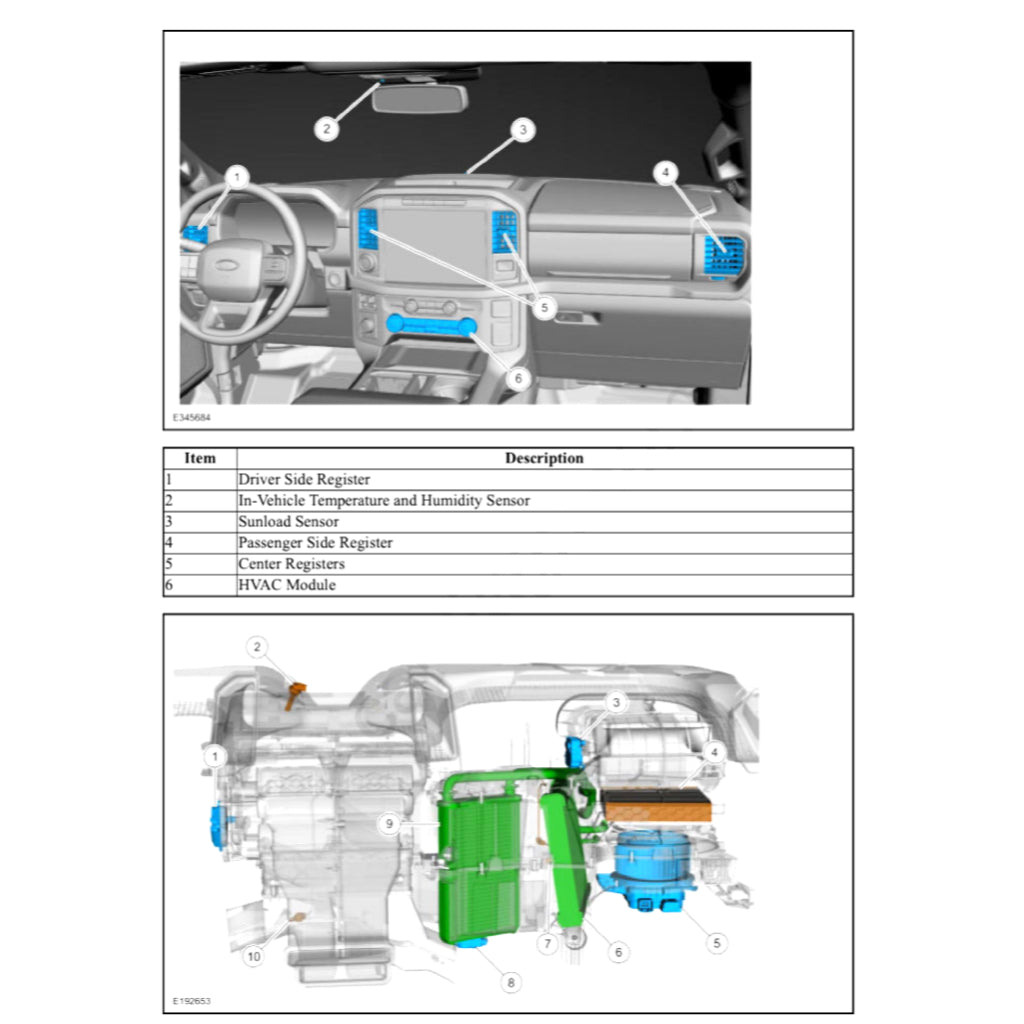 2
3
1
4
5
6
E345684

| Item | Description |
|---|---|
| 1 | Driver Side Register |
| 2 | In-Vehicle Temperature and Humidity Sensor |
| 3 | Sunload Sensor |
| 4 | Passenger Side Register |
| 5 | Center Registers |
| 6 | HVAC Module |

2
3
1
4
9
10
7
6
5
8
E192653