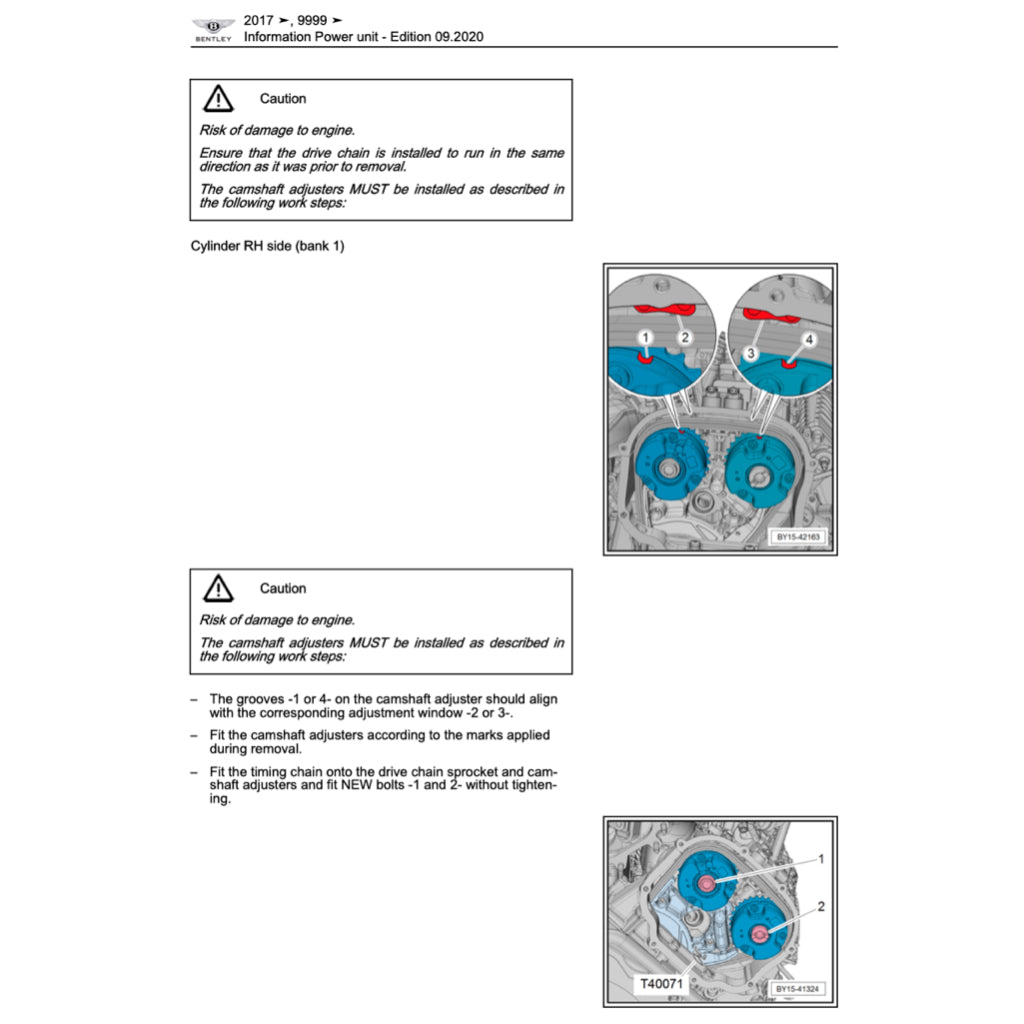 BENTLEY 2017 ➤, 9999 ➤
Information Power unit - Edition 09.2020

Caution

Risk of damage to engine.

Ensure that the drive chain is installed to run in the same direction as it was prior to removal.

The camshaft adjusters MUST be installed as described in the following work steps:

Cylinder RH side (bank 1)

1
2
3
4
BY15-42163

Caution

Risk of damage to engine.

The camshaft adjusters MUST be installed as described in the following work steps:

– The grooves -1 or 4- on the camshaft adjuster should align with the corresponding adjustment window -2 or 3-.

– Fit the camshaft adjusters according to the marks applied during removal.

– Fit the timing chain onto the drive chain sprocket and camshaft adjusters and fit NEW bolts -1 and 2- without tightening.

1
2
T40071
BY15-41324