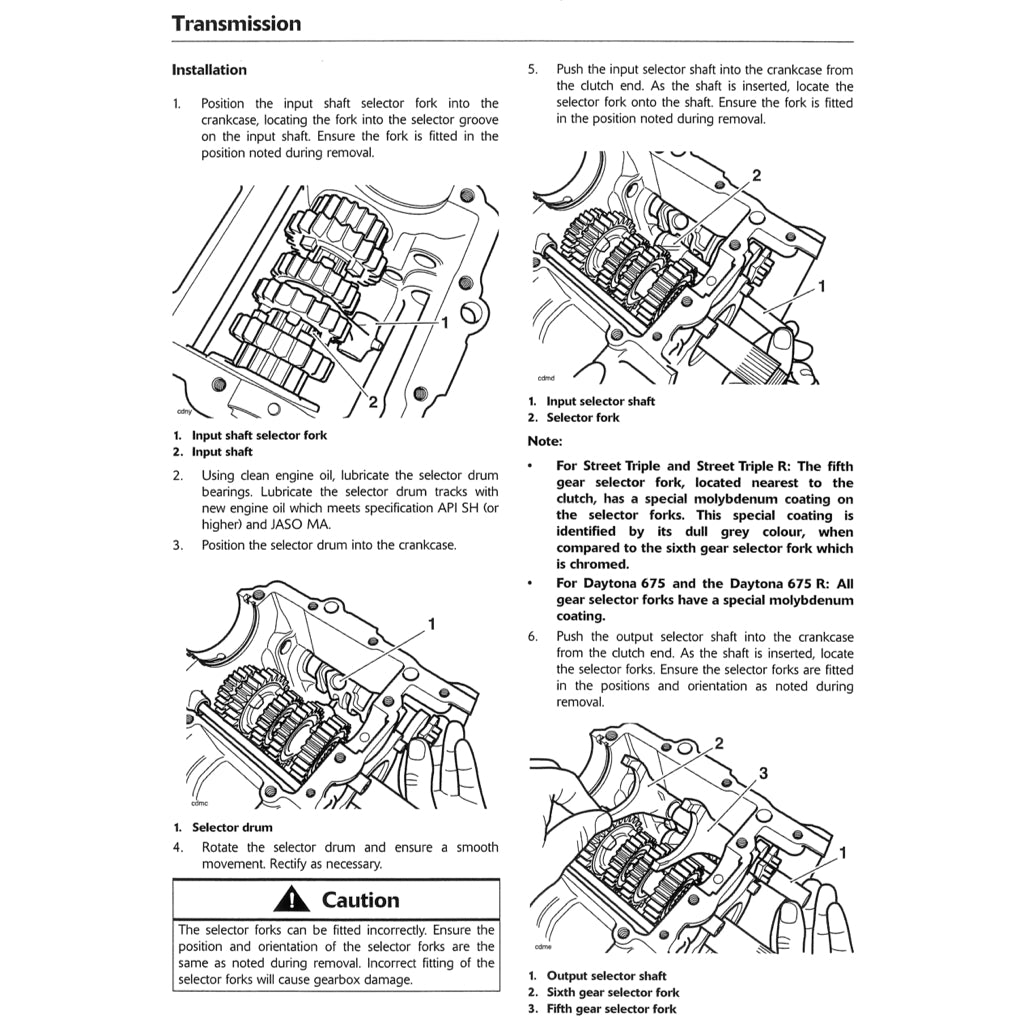 Transmission

Installation

1. Position the input shaft selector fork into the crankcase, locating the fork into the selector groove on the input shaft. Ensure the fork is fitted in the position noted during removal.

1

2

cdny

1. Input shaft selector fork
2. Input shaft

2. Using clean engine oil, lubricate the selector drum bearings. Lubricate the selector drum tracks with new engine oil which meets specification API SH (or higher) and JASO MA.

3. Position the selector drum into the crankcase.

1

cdmc

1. Selector drum

4. Rotate the selector drum and ensure a smooth movement. Rectify as necessary.

Caution

The selector forks can be fitted incorrectly. Ensure the position and orientation of the selector forks are the same as noted during removal. Incorrect fitting of the selector forks will cause gearbox damage.

5. Push the input selector shaft into the crankcase from the clutch end. As the shaft is inserted, locate the selector fork onto the shaft. Ensure the fork is fitted in the position noted during removal.

2

1

cdmd

1. Input selector shaft
2. Selector fork

Note:

• For Street Triple and Street Triple R: The fifth gear selector fork, located nearest to the clutch, has a special molybdenum coating on the selector forks. This special coating is identified by its dull grey colour, when compared to the sixth gear selector fork which is chromed.

• For Daytona 675 and the Daytona 675 R: All gear selector forks have a special molybdenum coating.

6. Push the output selector shaft into the crankcase from the clutch end. As the shaft is inserted, locate the selector forks. Ensure the selector forks are fitted in the positions and orientation as noted during removal.

2

3

1

cdme

1. Output selector shaft
2. Sixth gear selector fork
3. Fifth gear selector fork