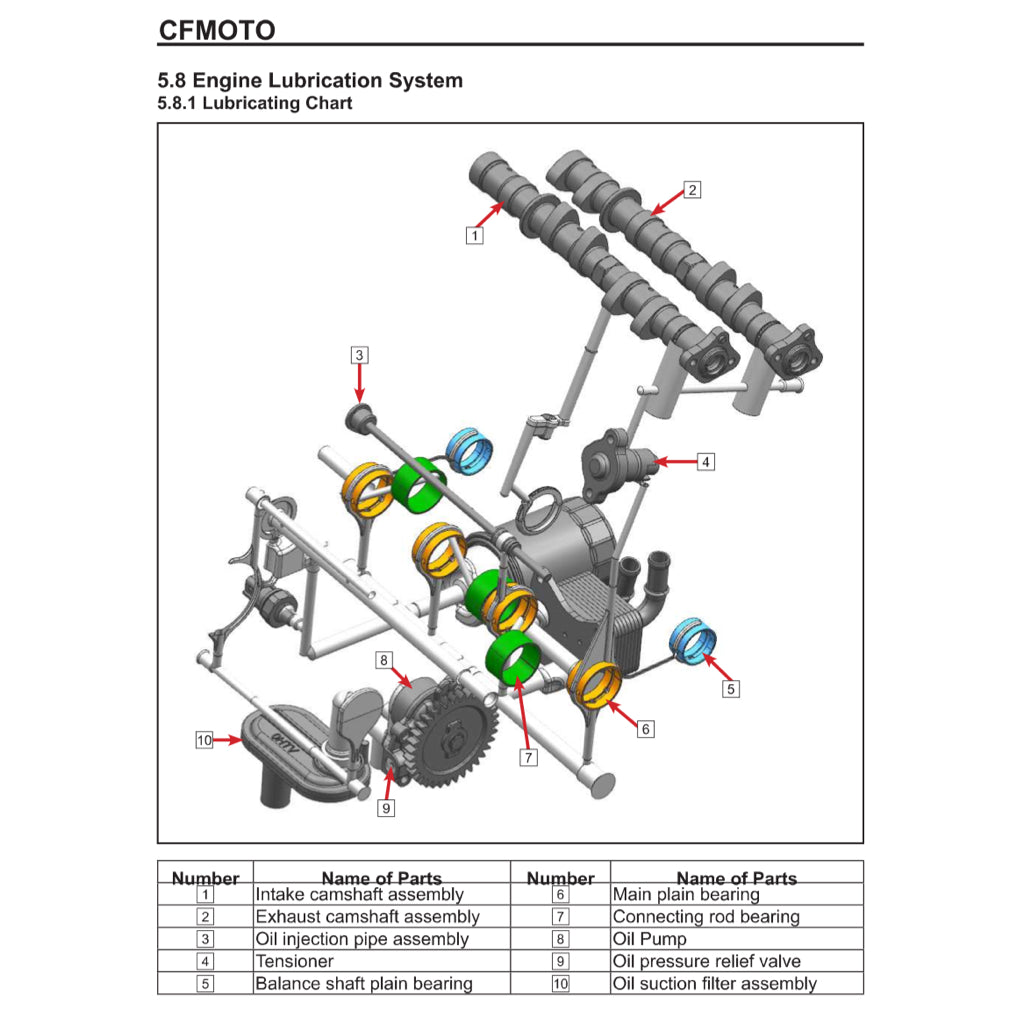 CFMOTO

5.8 Engine Lubrication System
5.8.1 Lubricating Chart

1
2
3
4
5
6
7
8
9
10

| Number | Name of Parts | Number | Name of Parts |
|---|---|---|---|
| 1 | Intake camshaft assembly | 6 | Main plain bearing |
| 2 | Exhaust camshaft assembly | 7 | Connecting rod bearing |
| 3 | Oil injection pipe assembly | 8 | Oil Pump |
| 4 | Tensioner | 9 | Oil pressure relief valve |
| 5 | Balance shaft plain bearing | 10 | Oil suction filter assembly |