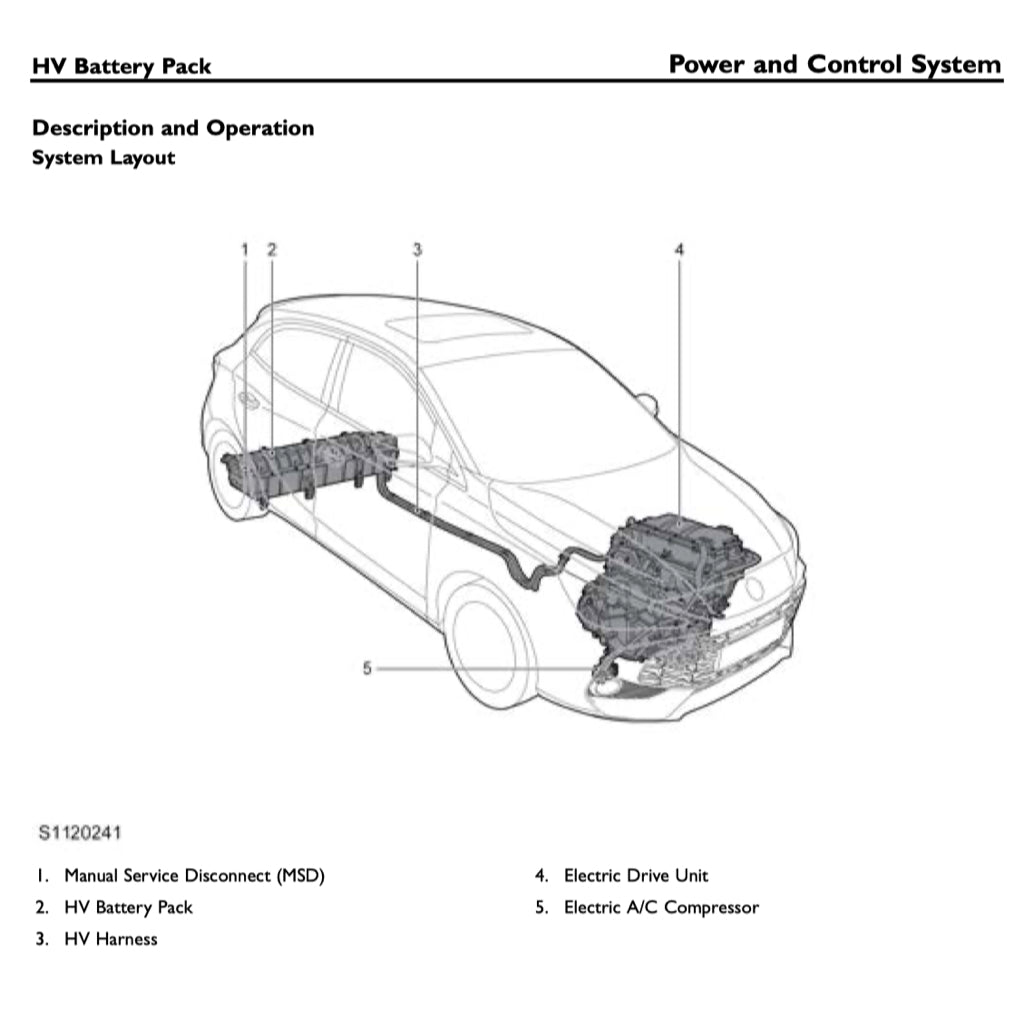 HV Battery Pack

Power and Control System

Description and Operation

System Layout

1 2 3 4

5

S1120241

1. Manual Service Disconnect (MSD)

2. HV Battery Pack

3. HV Harness

4. Electric Drive Unit

5. Electric A/C Compressor