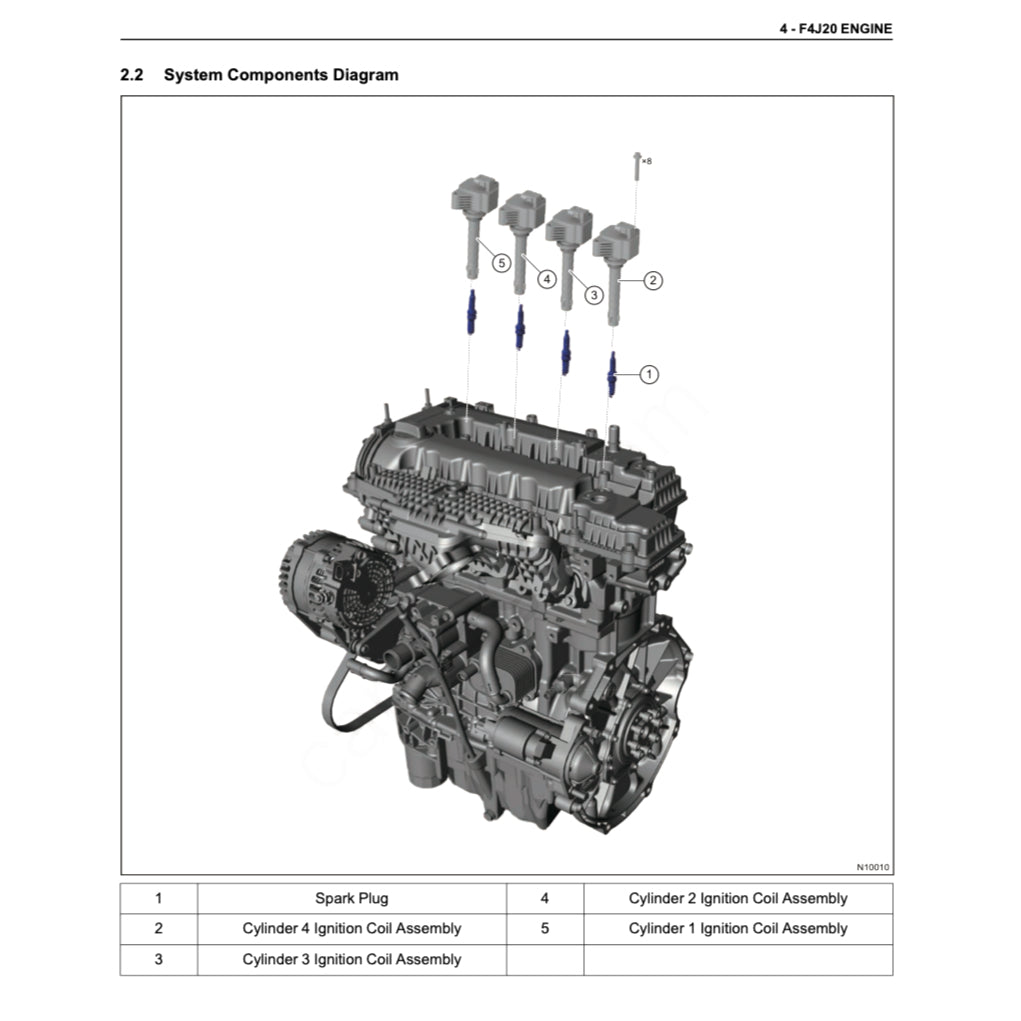 4 - F4J20 ENGINE

2.2 System Components Diagram

×8

5
4
3
2
1

N10010

| 1 | Spark Plug | 4 | Cylinder 2 Ignition Coil Assembly |
|---|---|---|---|
| 2 | Cylinder 4 Ignition Coil Assembly | 5 | Cylinder 1 Ignition Coil Assembly |
| 3 | Cylinder 3 Ignition Coil Assembly | | |