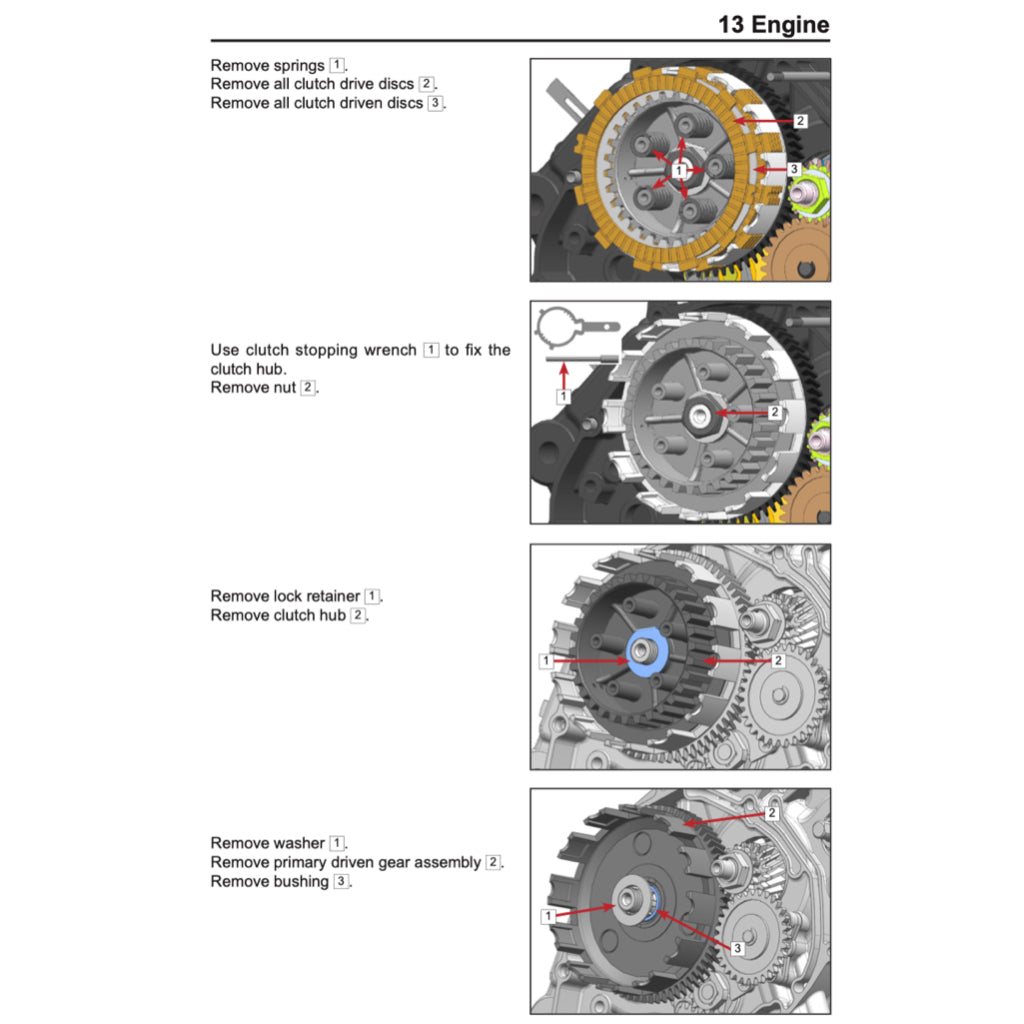 13 Engine

Remove springs 1.
Remove all clutch drive discs 2.
Remove all clutch driven discs 3.

2
1
3

Use clutch stopping wrench 1 to fix the clutch hub.
Remove nut 2.

1
2

Remove lock retainer 1.
Remove clutch hub 2.

1
2

Remove washer 1.
Remove primary driven gear assembly 2.
Remove bushing 3.

2
1
3