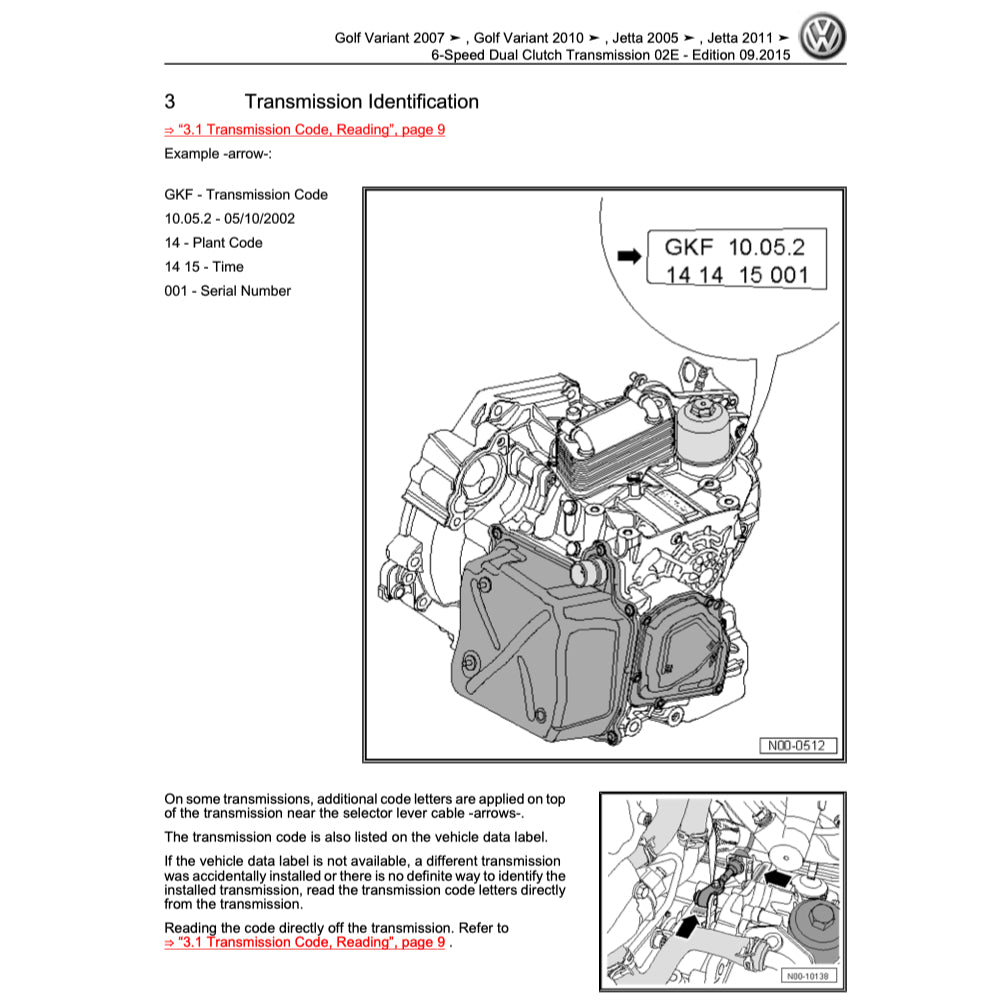 Golf Variant 2007 ➤ , Golf Variant 2010 ➤ , Jetta 2005 ➤ , Jetta 2011 ➤
6-Speed Dual Clutch Transmission 02E - Edition 09.2015

3 Transmission Identification

⇒ "3.1 Transmission Code, Reading", page 9

Example -arrow-:

GKF - Transmission Code

10.05.2 - 05/10/2002

14 - Plant Code

14 15 - Time

001 - Serial Number

GKF 10.05.2
14 14 15 001

N00-0512

On some transmissions, additional code letters are applied on top of the transmission near the selector lever cable -arrows-.

The transmission code is also listed on the vehicle data label.

If the vehicle data label is not available, a different transmission was accidentally installed or there is no definite way to identify the installed transmission, read the transmission code letters directly from the transmission.

Reading the code directly off the transmission. Refer to ⇒ "3.1 Transmission Code, Reading", page 9 .

N00-10138