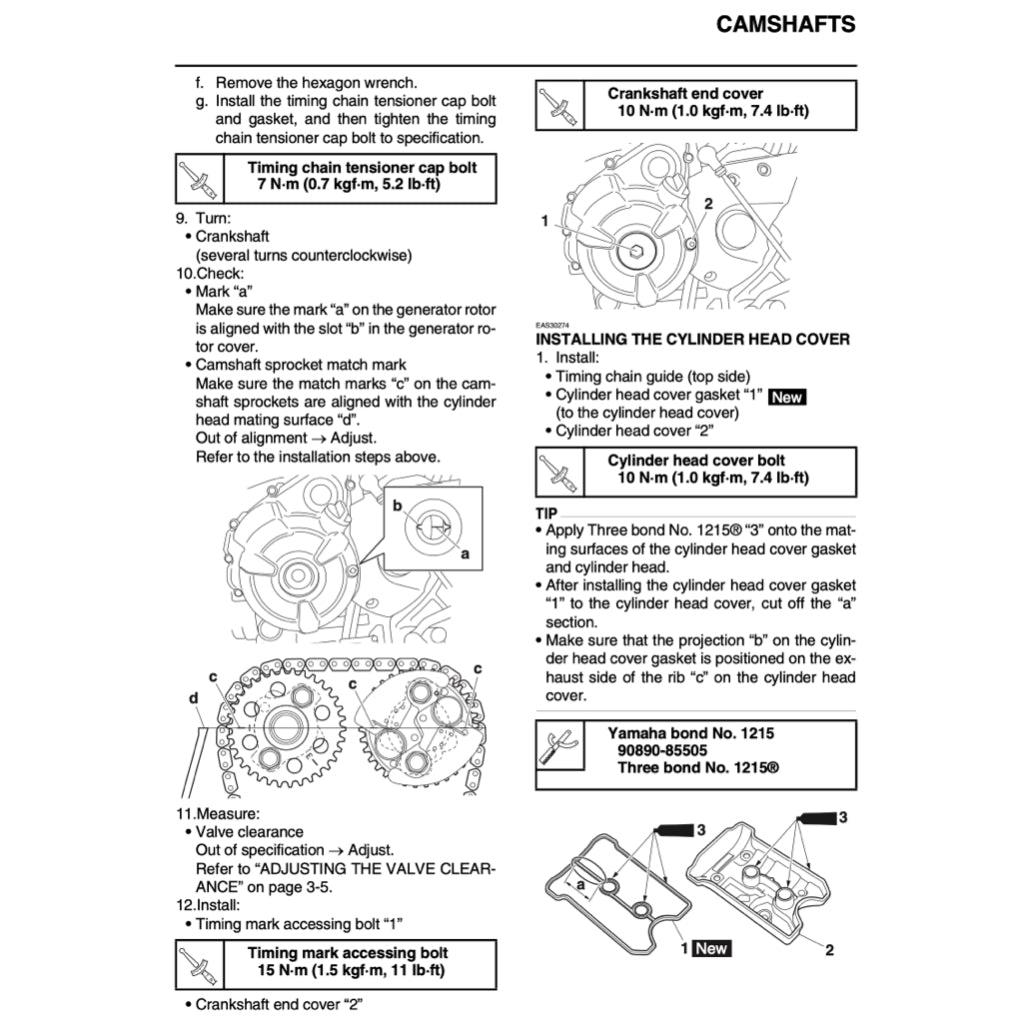 CAMSHAFTS

f. Remove the hexagon wrench.
g. Install the timing chain tensioner cap bolt and gasket, and then tighten the timing chain tensioner cap bolt to specification.

Timing chain tensioner cap bolt
7 N·m (0.7 kgf·m, 5.2 lb·ft)

9. Turn:
• Crankshaft
(several turns counterclockwise)
10.Check:
• Mark "a"
Make sure the mark "a" on the generator rotor is aligned with the slot "b" in the generator rotor cover.
• Camshaft sprocket match mark
Make sure the match marks "c" on the camshaft sprockets are aligned with the cylinder head mating surface "d".
Out of alignment → Adjust.
Refer to the installation steps above.

b
a

c
c
c
d

11.Measure:
• Valve clearance
Out of specification → Adjust.
Refer to "ADJUSTING THE VALVE CLEARANCE" on page 3-5.
12.Install:
• Timing mark accessing bolt "1"

Timing mark accessing bolt
15 N·m (1.5 kgf·m, 11 lb·ft)

• Crankshaft end cover "2"

Crankshaft end cover
10 N·m (1.0 kgf·m, 7.4 lb·ft)

1
2

EAS30274
INSTALLING THE CYLINDER HEAD COVER
1. Install:
• Timing chain guide (top side)
• Cylinder head cover gasket "1" New
(to the cylinder head cover)
• Cylinder head cover "2"

Cylinder head cover bolt
10 N·m (1.0 kgf·m, 7.4 lb·ft)

TIP
• Apply Three bond No. 1215® "3" onto the mating surfaces of the cylinder head cover gasket and cylinder head.
• After installing the cylinder head cover gasket "1" to the cylinder head cover, cut off the "a" section.
• Make sure that the projection "b" on the cylinder head cover gasket is positioned on the exhaust side of the rib "c" on the cylinder head cover.

Yamaha bond No. 1215
90890-85505
Three bond No. 1215®

3
3
a
1 New
2