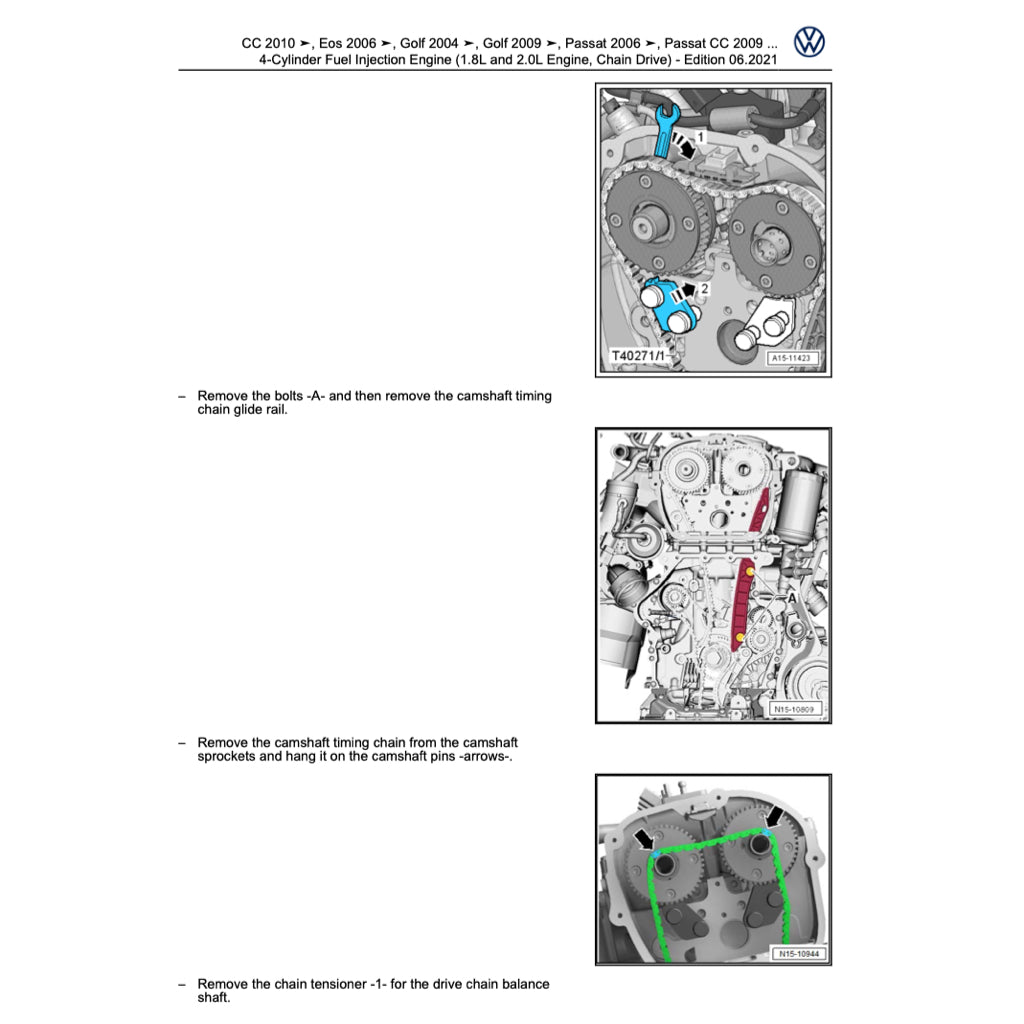 CC 2010 ➤, Eos 2006 ➤, Golf 2004 ➤, Golf 2009 ➤, Passat 2006 ➤, Passat CC 2009 ...
4-Cylinder Fuel Injection Engine (1.8L and 2.0L Engine, Chain Drive) - Edition 06.2021

1
2
T40271/1
A15-11423

– Remove the bolts -A- and then remove the camshaft timing chain glide rail.

A
N15-10809

– Remove the camshaft timing chain from the camshaft sprockets and hang it on the camshaft pins -arrows-.

N15-10944

– Remove the chain tensioner -1- for the drive chain balance shaft.