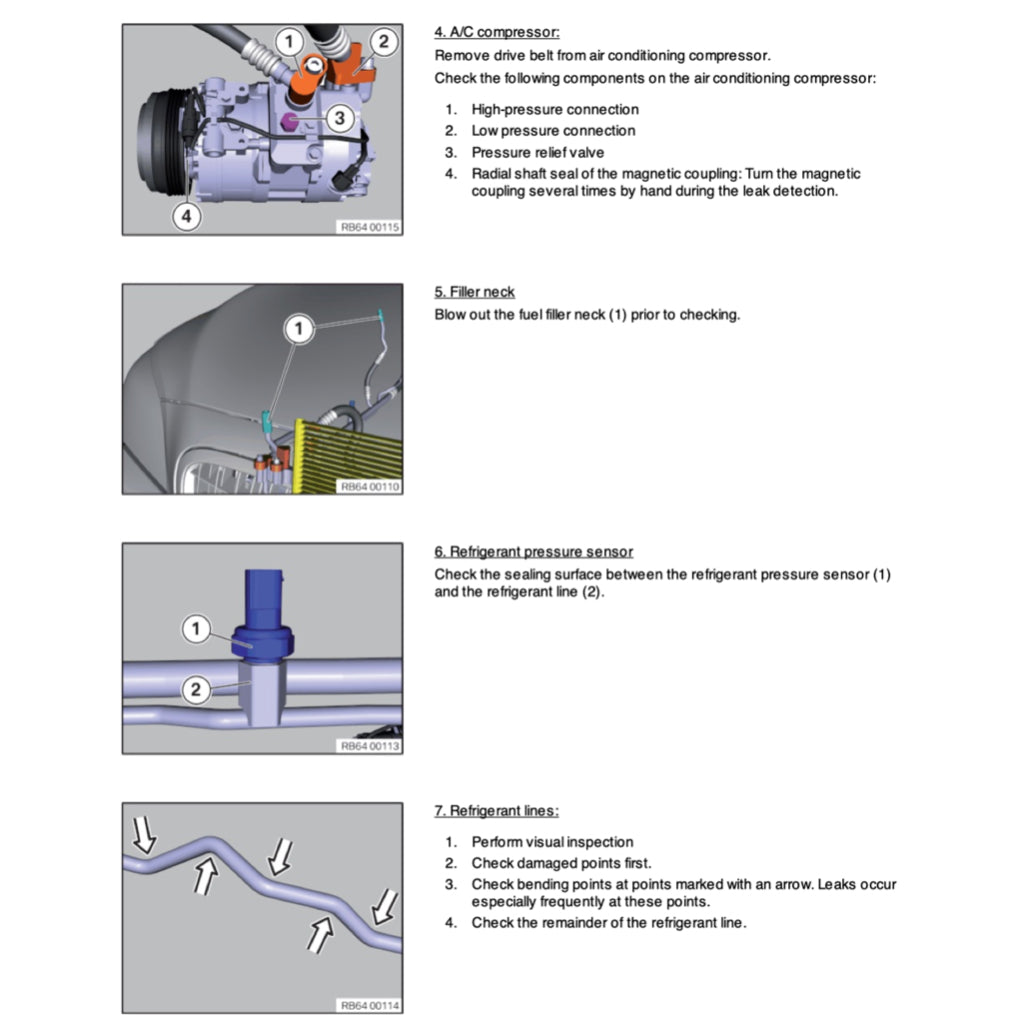 1
2
3
4
RB64 00115

4. A/C compressor:
Remove drive belt from air conditioning compressor.
Check the following components on the air conditioning compressor:

1. High-pressure connection
2. Low pressure connection
3. Pressure relief valve
4. Radial shaft seal of the magnetic coupling: Turn the magnetic coupling several times by hand during the leak detection.

1
RB64 00110

5. Filler neck
Blow out the fuel filler neck (1) prior to checking.

1
2
RB64 00113

6. Refrigerant pressure sensor
Check the sealing surface between the refrigerant pressure sensor (1) and the refrigerant line (2).

RB64 00114

7. Refrigerant lines:

1. Perform visual inspection
2. Check damaged points first.
3. Check bending points at points marked with an arrow. Leaks occur especially frequently at these points.
4. Check the remainder of the refrigerant line.