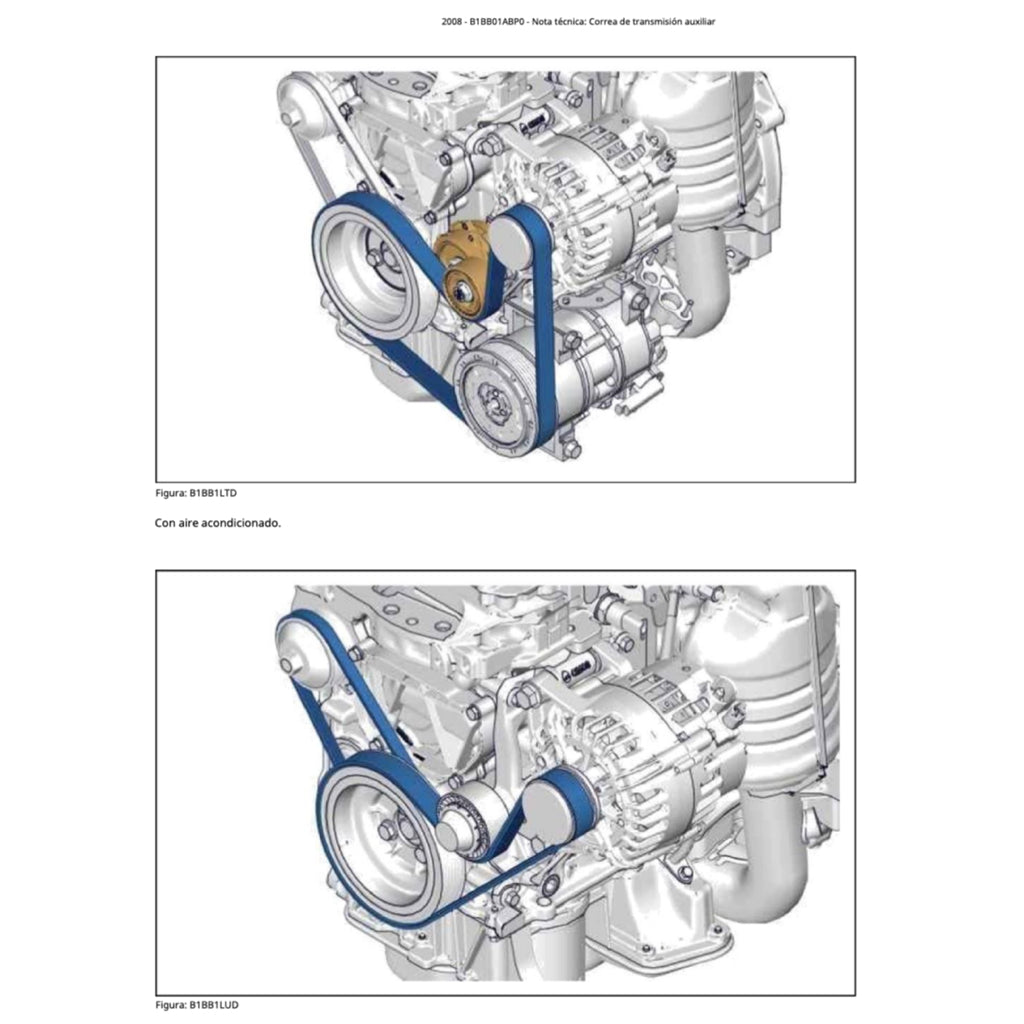 2008 - B1BB01ABP0 - Nota técnica: Correa de transmisión auxiliar

Figura: B1BB1LTD

Con aire acondicionado.

Figura: B1BB1LUD