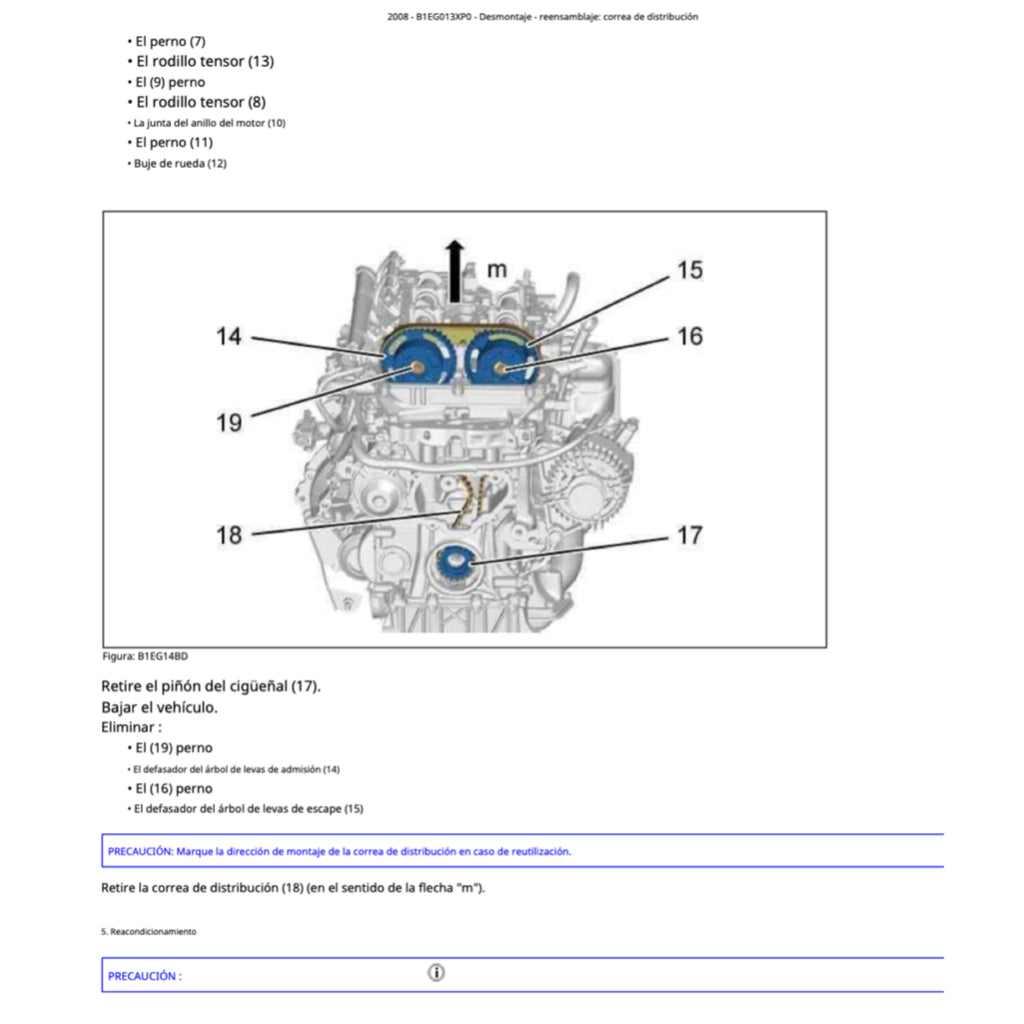 2008 - B1EG013XP0 - Desmontaje - reensamblaje: correa de distribución

• El perno (7)
• El rodillo tensor (13)
• El (9) perno
• El rodillo tensor (8)
• La junta del anillo del motor (10)
• El perno (11)
• Buje de rueda (12)

m
15
14
16
19
18
17

Figura: B1EG14BD

Retire el piñón del cigüeñal (17).
Bajar el vehículo.
Eliminar :

• El (19) perno
• El defasador del árbol de levas de admisión (14)
• El (16) perno
• El defasador del árbol de levas de escape (15)

PRECAUCIÓN: Marque la dirección de montaje de la correa de distribución en caso de reutilización.

Retire la correa de distribución (18) (en el sentido de la flecha "m").

5. Reacondicionamiento

PRECAUCIÓN :