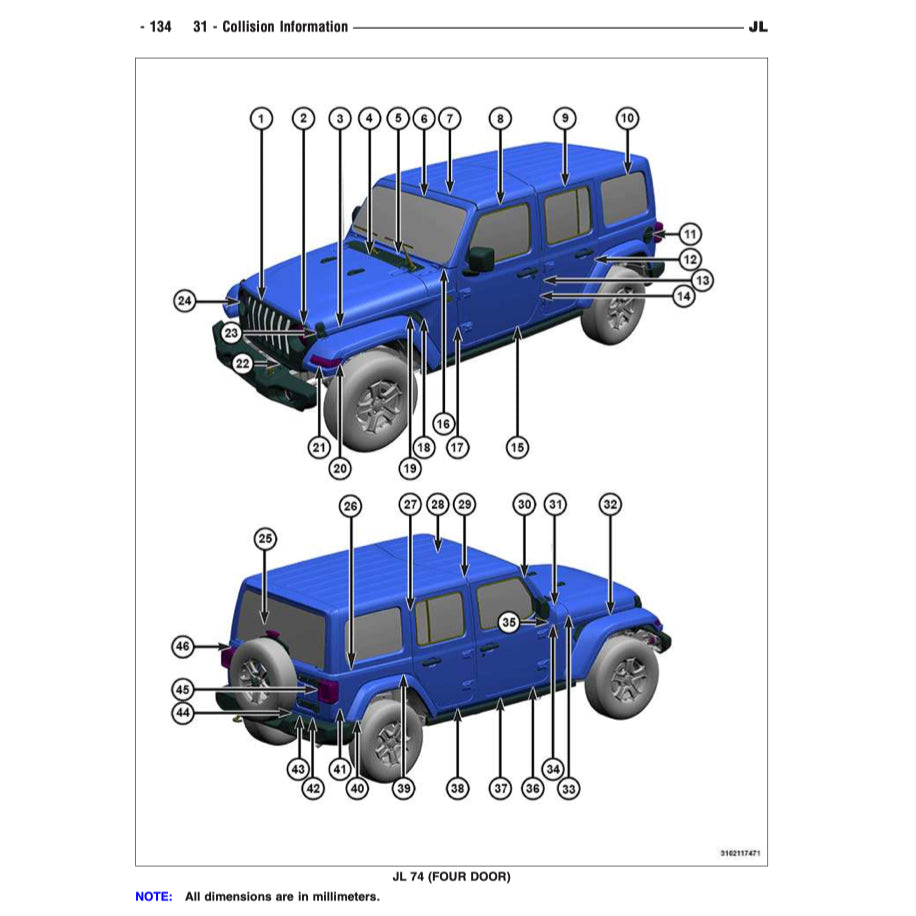 - 134 31 - Collision Information JL

1 2 3 4 5 6 7 8 9 10

11

12

13

14

24

23

22

21 20 19 18 16 17 15

25 26 27 28 29 30 31 32

35

46

45

44

43 42 41 40 39 38 37 36 34 33

3102117471

JL 74 (FOUR DOOR)

NOTE: All dimensions are in millimeters.