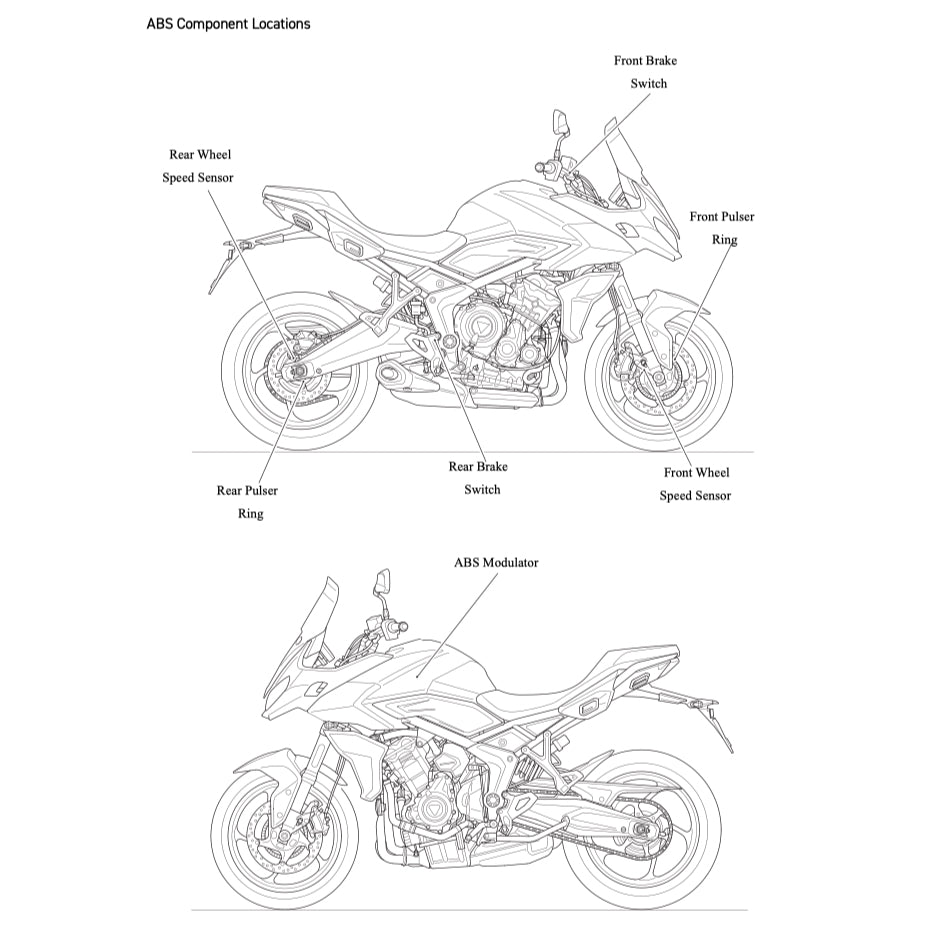 ABS Component Locations

Front Brake Switch

Rear Wheel Speed Sensor

Front Pulser Ring

Rear Pulser Ring

Rear Brake Switch

Front Wheel Speed Sensor

ABS Modulator